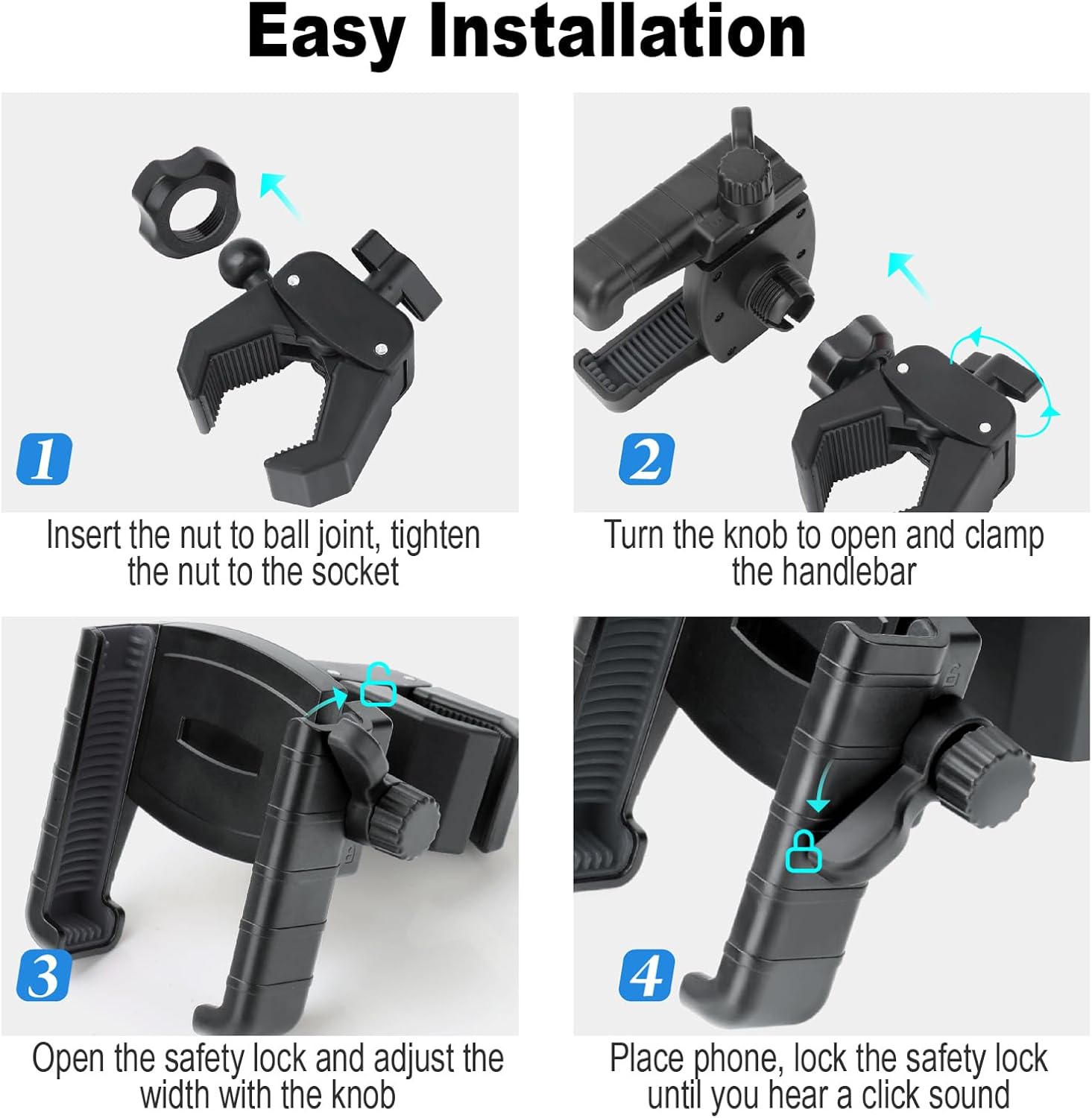 Easy Installation

1

Insert the nut to ball joint, tighten the nut to the socket

2

Turn the knob to open and clamp the handlebar

3

Open the safety lock and adjust the width with the knob

4

Place phone, lock the safety lock until you hear a click sound