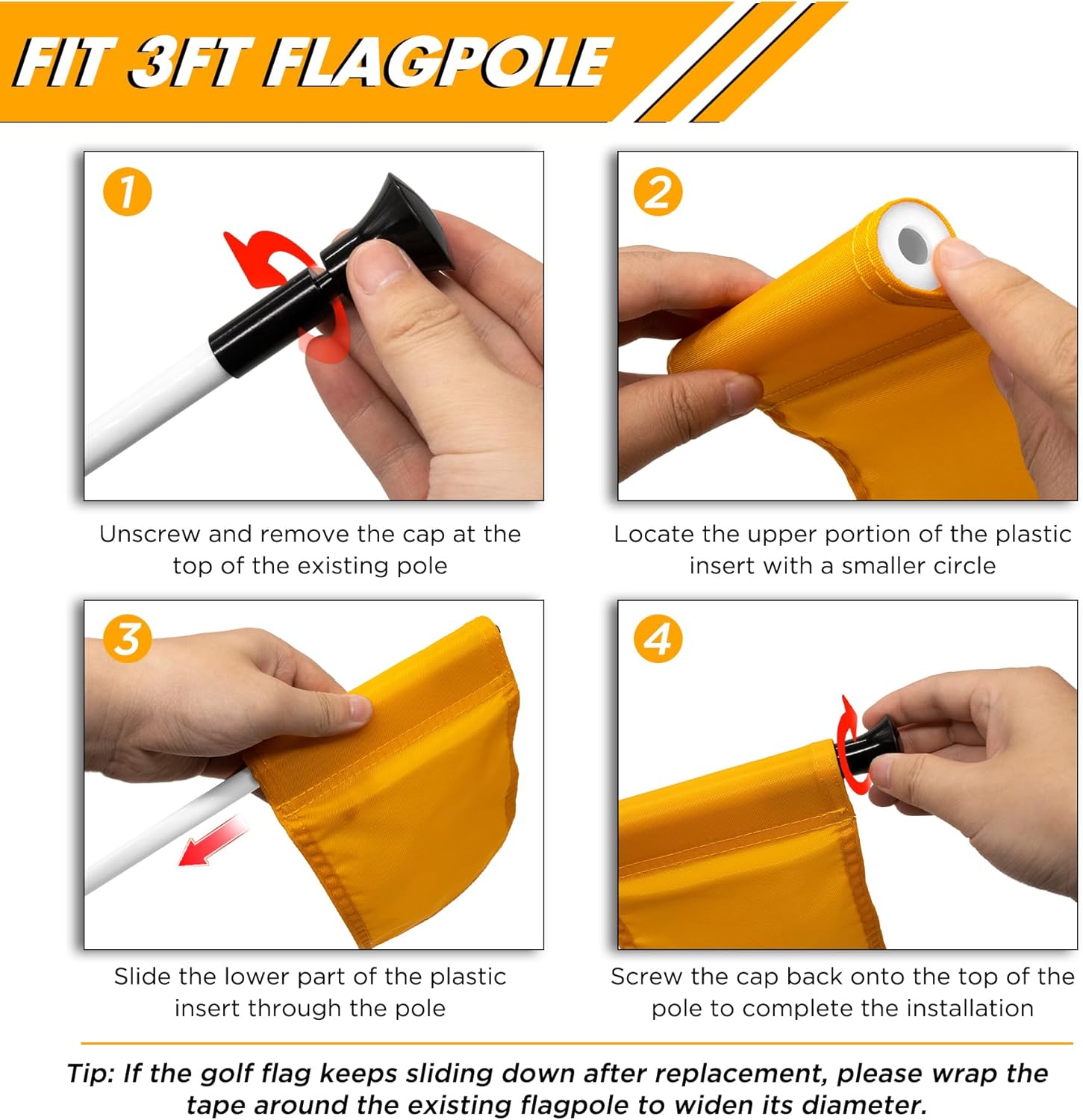 FIT 3FT FLAGPOLE

1

Unscrew and remove the cap at the top of the existing pole

2

Locate the upper portion of the plastic insert with a smaller circle

3

Slide the lower part of the plastic insert through the pole

4

Screw the cap back onto the top of the pole to complete the installation

Tip: If the golf flag keeps sliding down after replacement, please wrap the tape around the existing flagpole to widen its diameter.