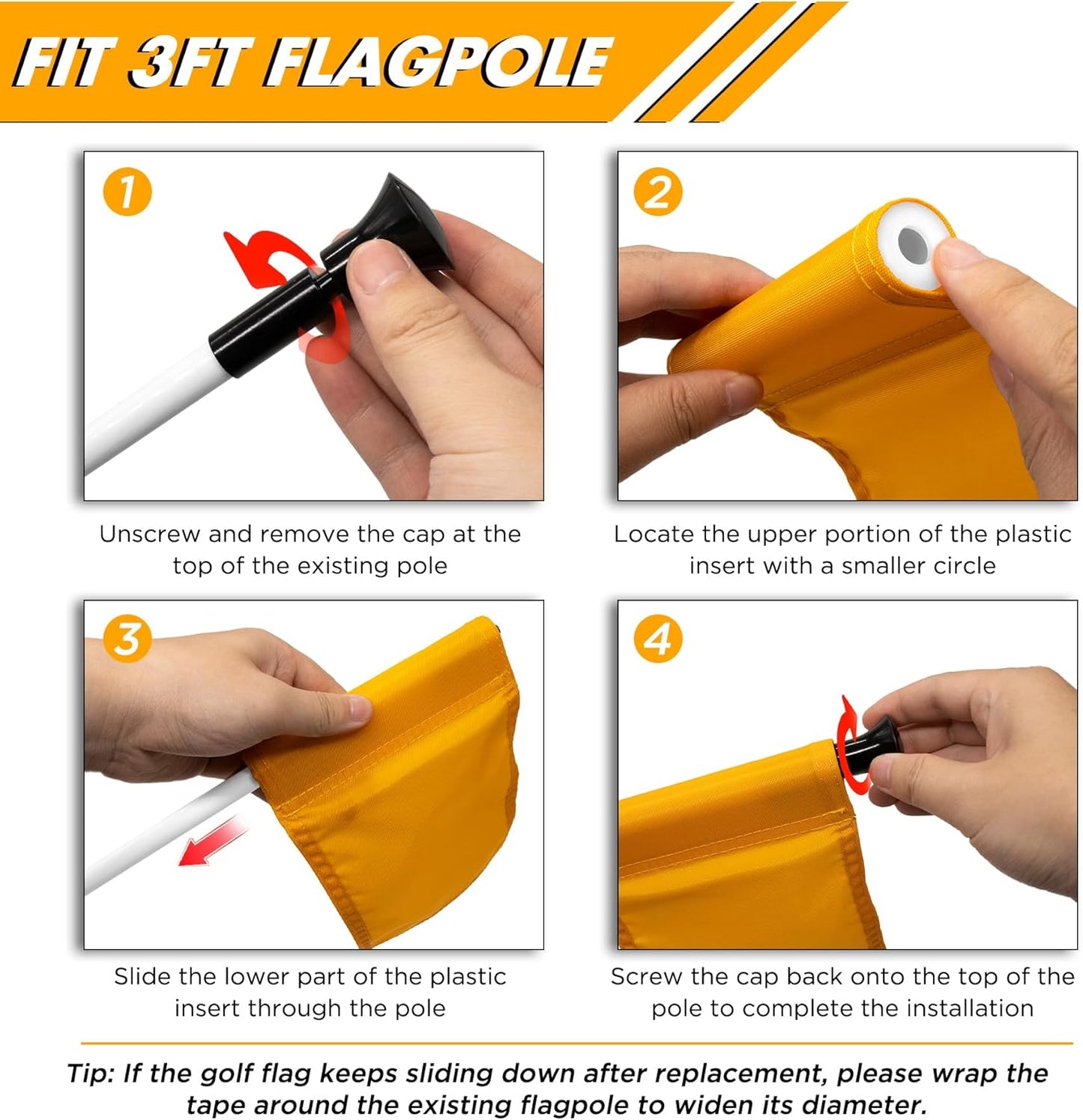 FIT 3FT FLAGPOLE

1

Unscrew and remove the cap at the top of the existing pole

2

Locate the upper portion of the plastic insert with a smaller circle

3

Slide the lower part of the plastic insert through the pole

4

Screw the cap back onto the top of the pole to complete the installation

Tip: If the golf flag keeps sliding down after replacement, please wrap the tape around the existing flagpole to widen its diameter.