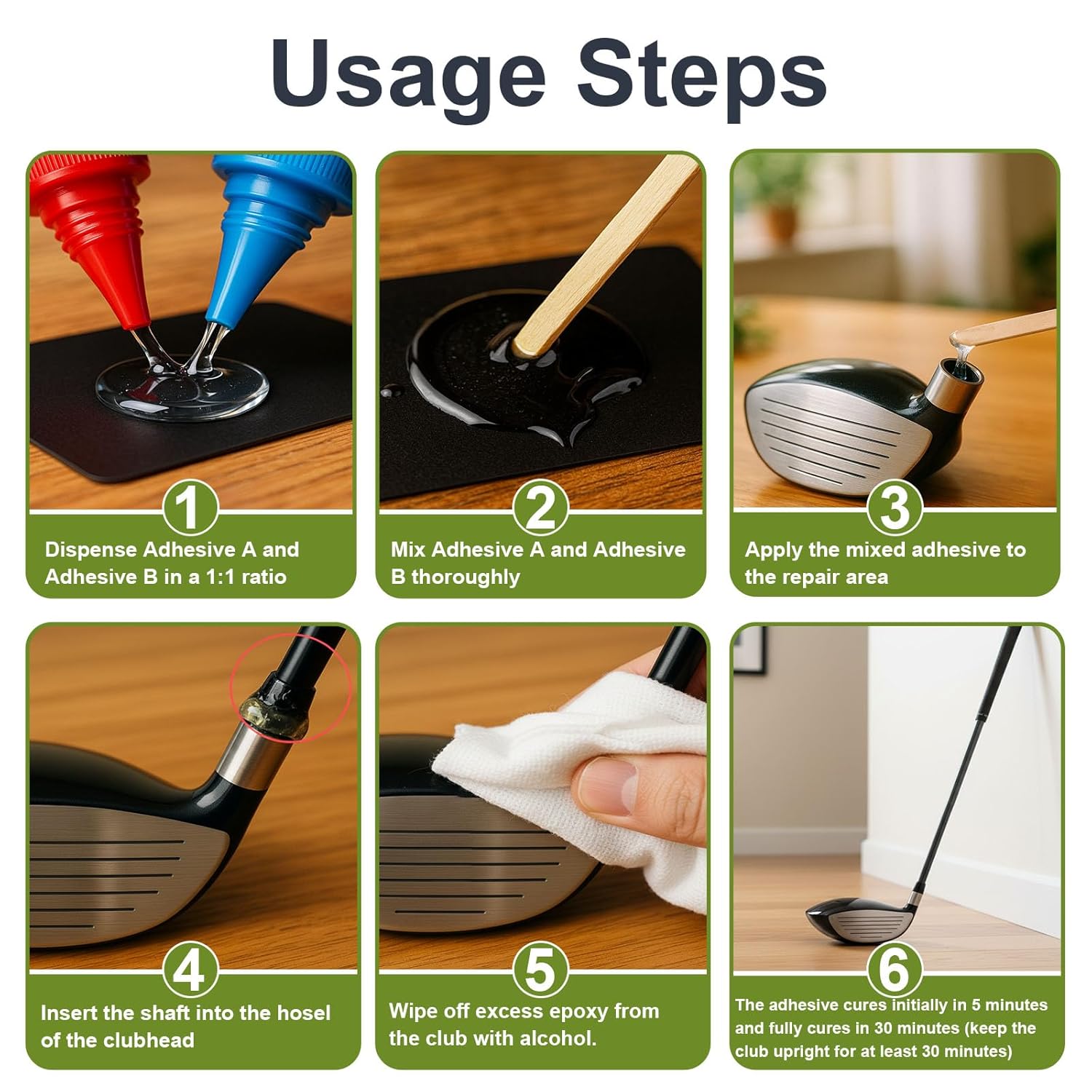 Usage Steps

1
Dispense Adhesive A and Adhesive B in a 1:1 ratio

2
Mix Adhesive A and Adhesive B thoroughly

3
Apply the mixed adhesive to the repair area

4
Insert the shaft into the hosel of the clubhead

5
Wipe off excess epoxy from the club with alcohol.

6
The adhesive cures initially in 5 minutes and fully cures in 30 minutes (keep the club upright for at least 30 minutes)