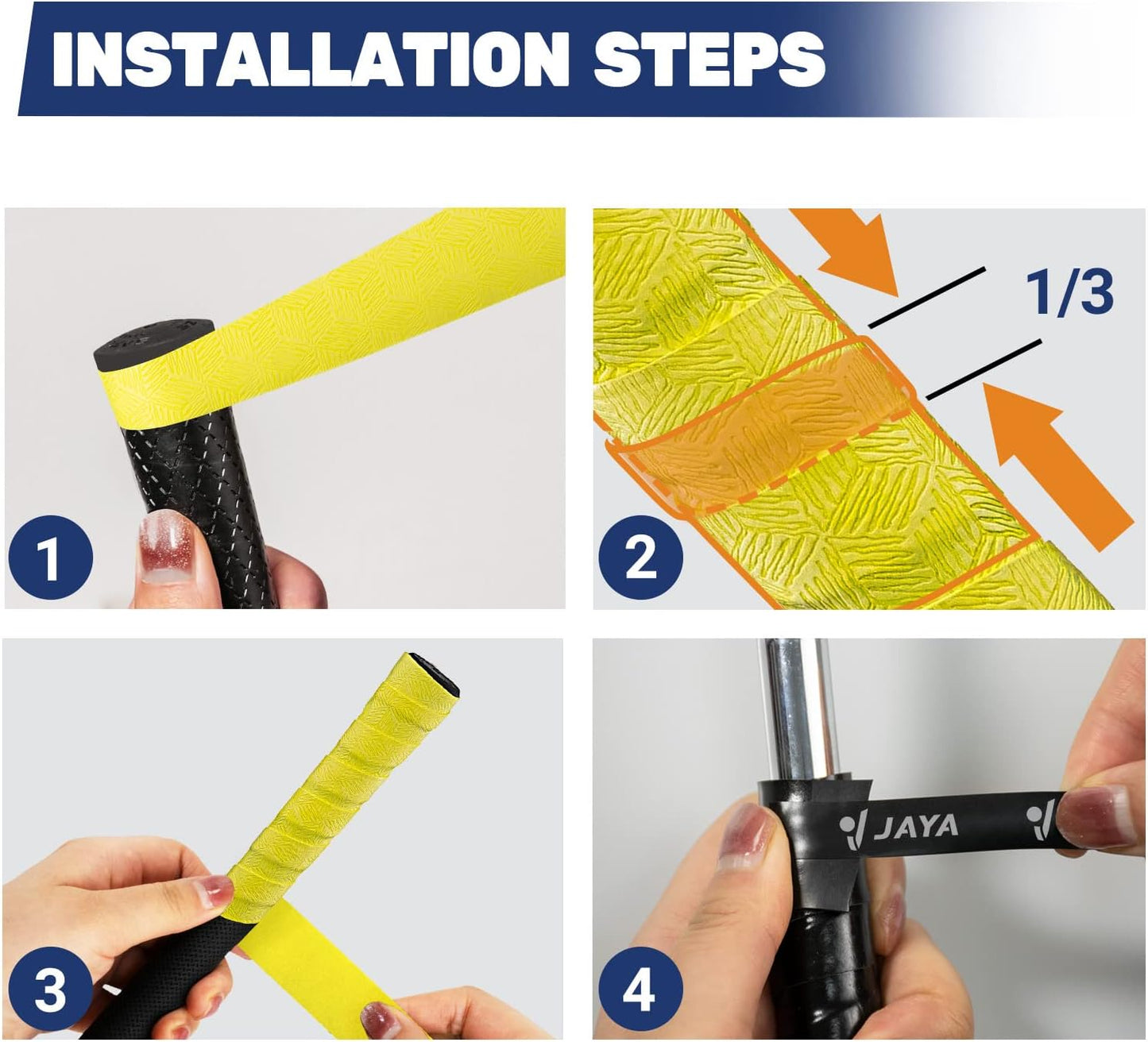 INSTALLATION STEPS

1

1/3

2

3

JAYA

4