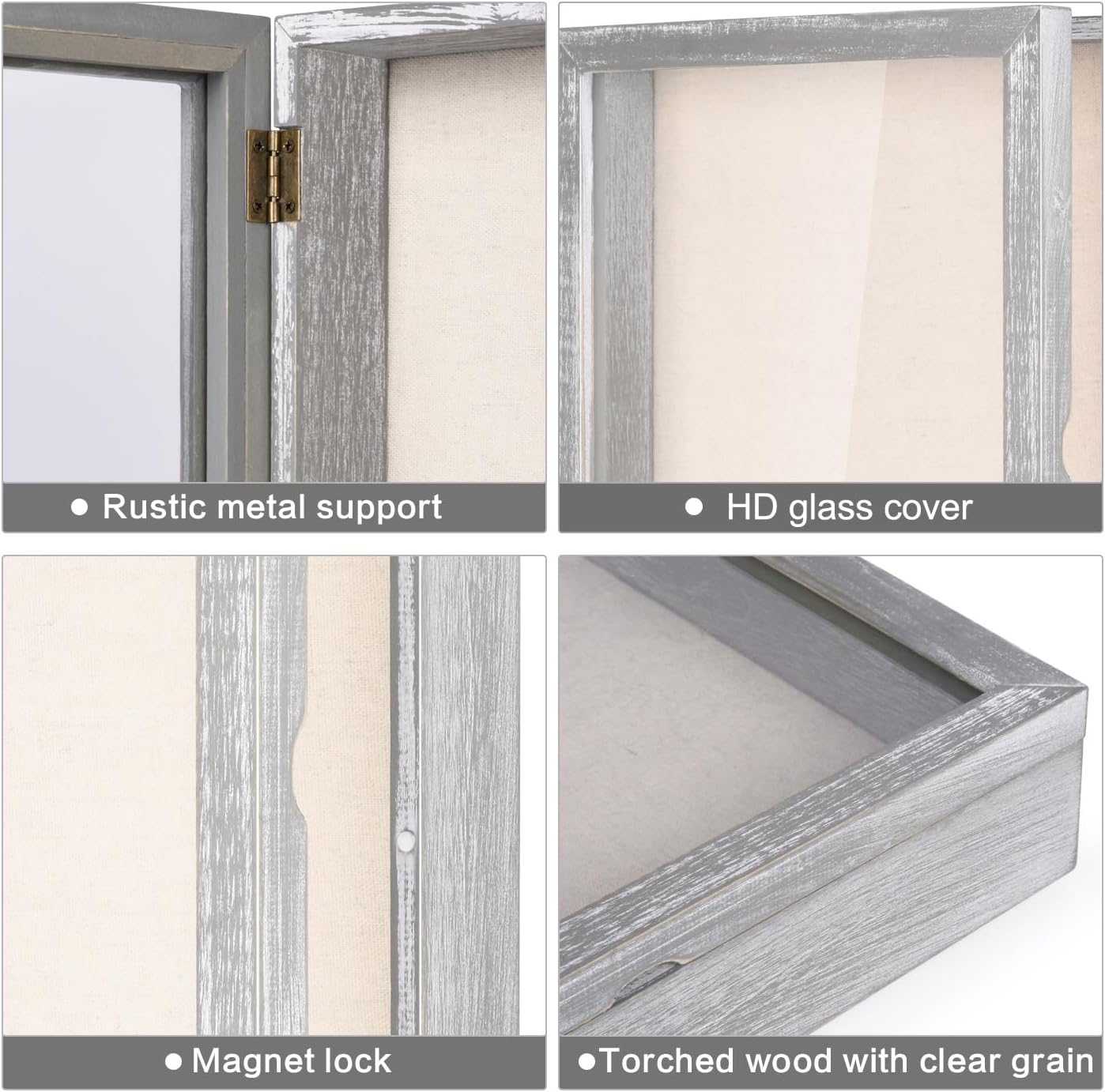 ● Rustic metal support

● HD glass cover

● Magnet lock

●Torched wood with clear grain