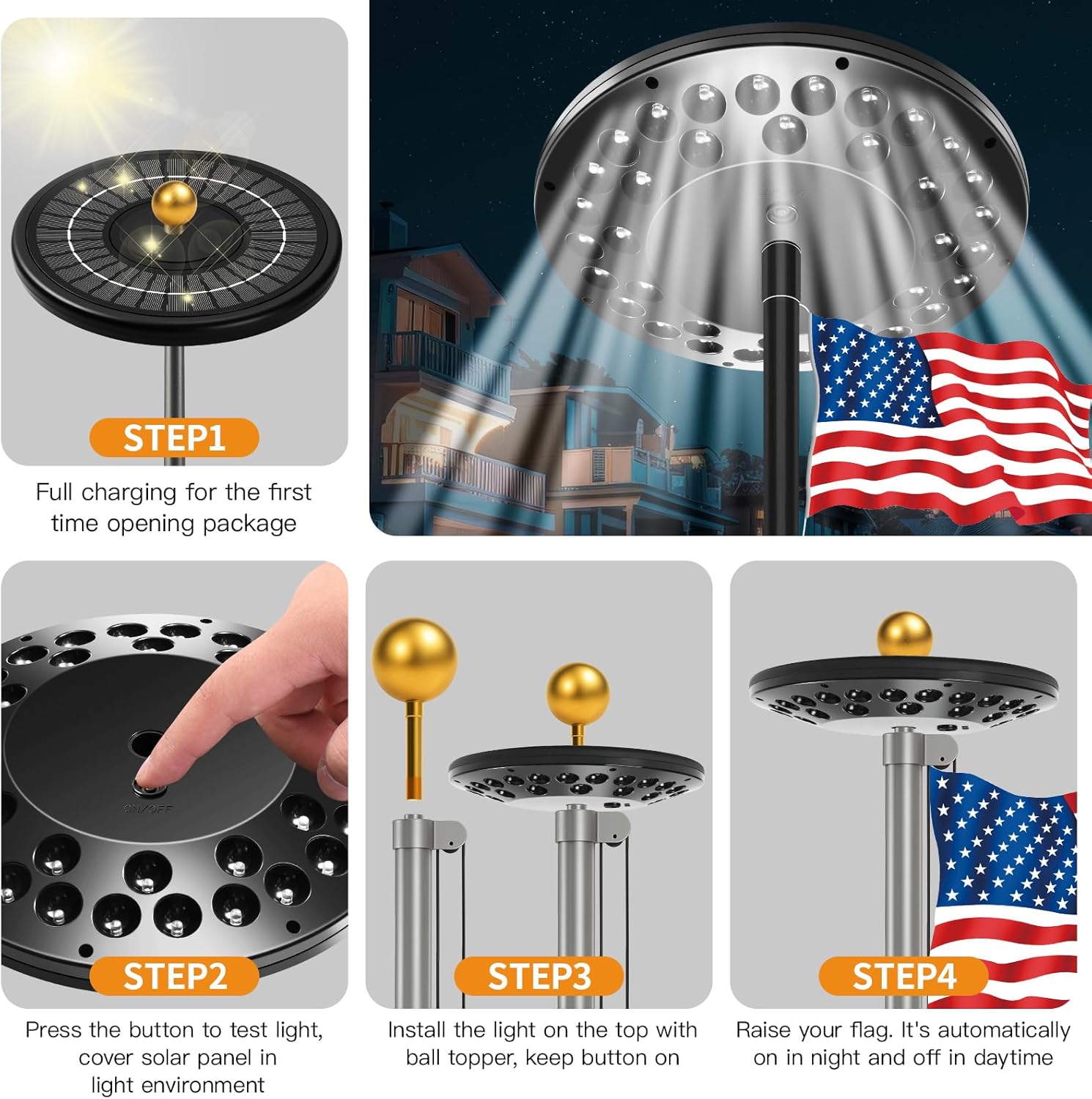 STEP1

Full charging for the first time opening package

ON/OFF

STEP2

Press the button to test light, cover solar panel in light environment

STEP3

Install the light on the top with ball topper, keep button on

STEP4

Raise your flag. It's automatically on in night and off in daytime