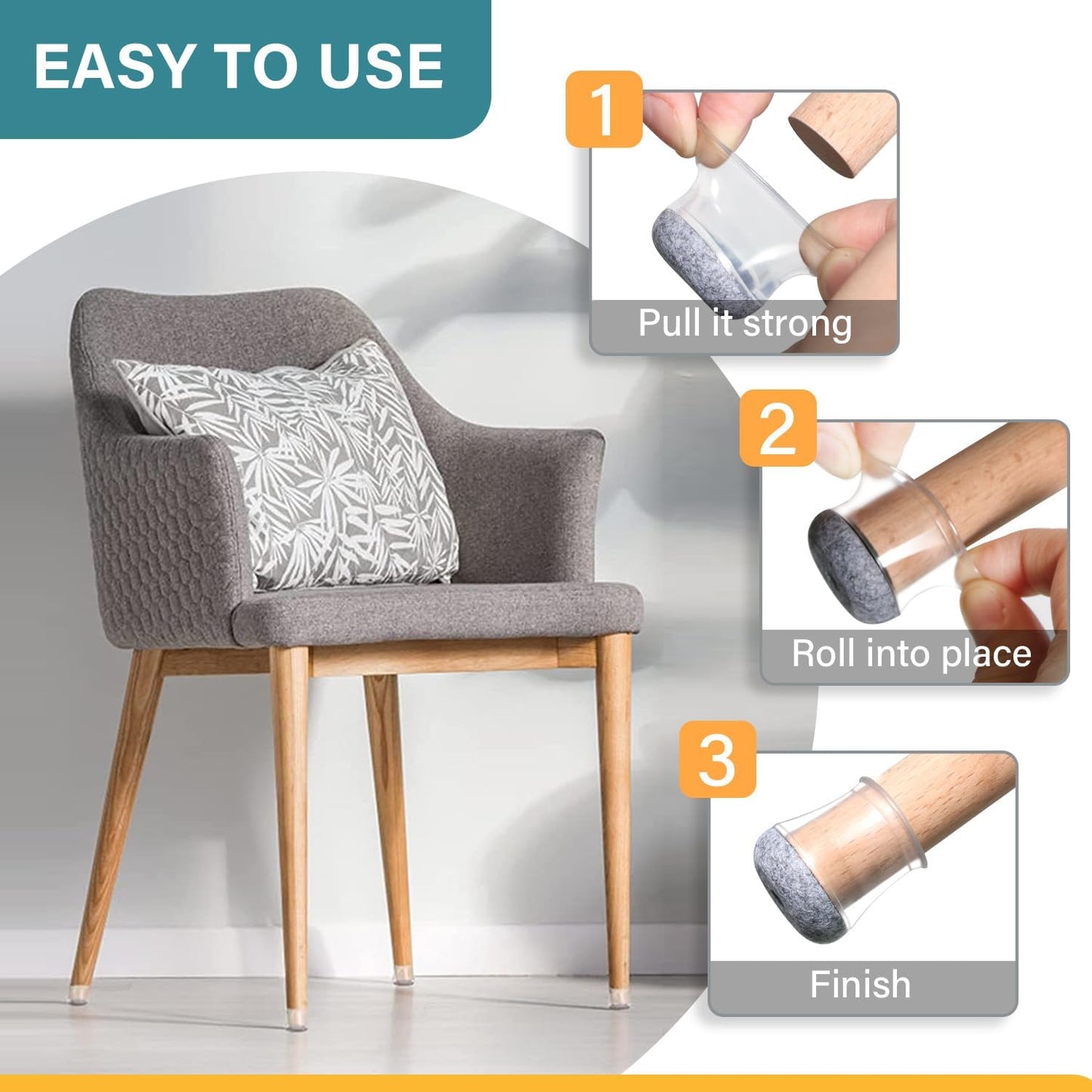 EASY TO USE

1

Pull it strong

2

Roll into place

3

Finish