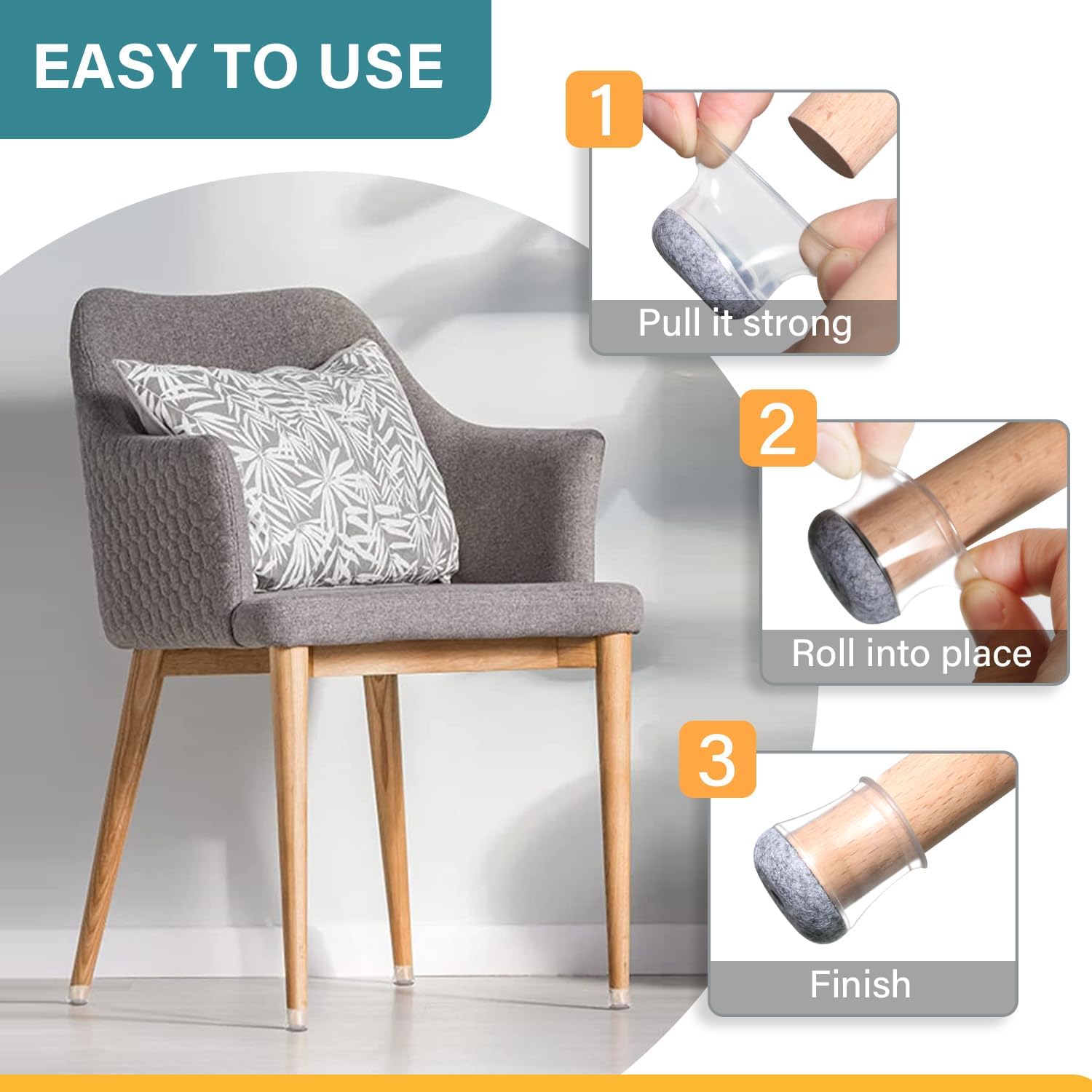 EASY TO USE

1

Pull it strong

2

Roll into place

3

Finish