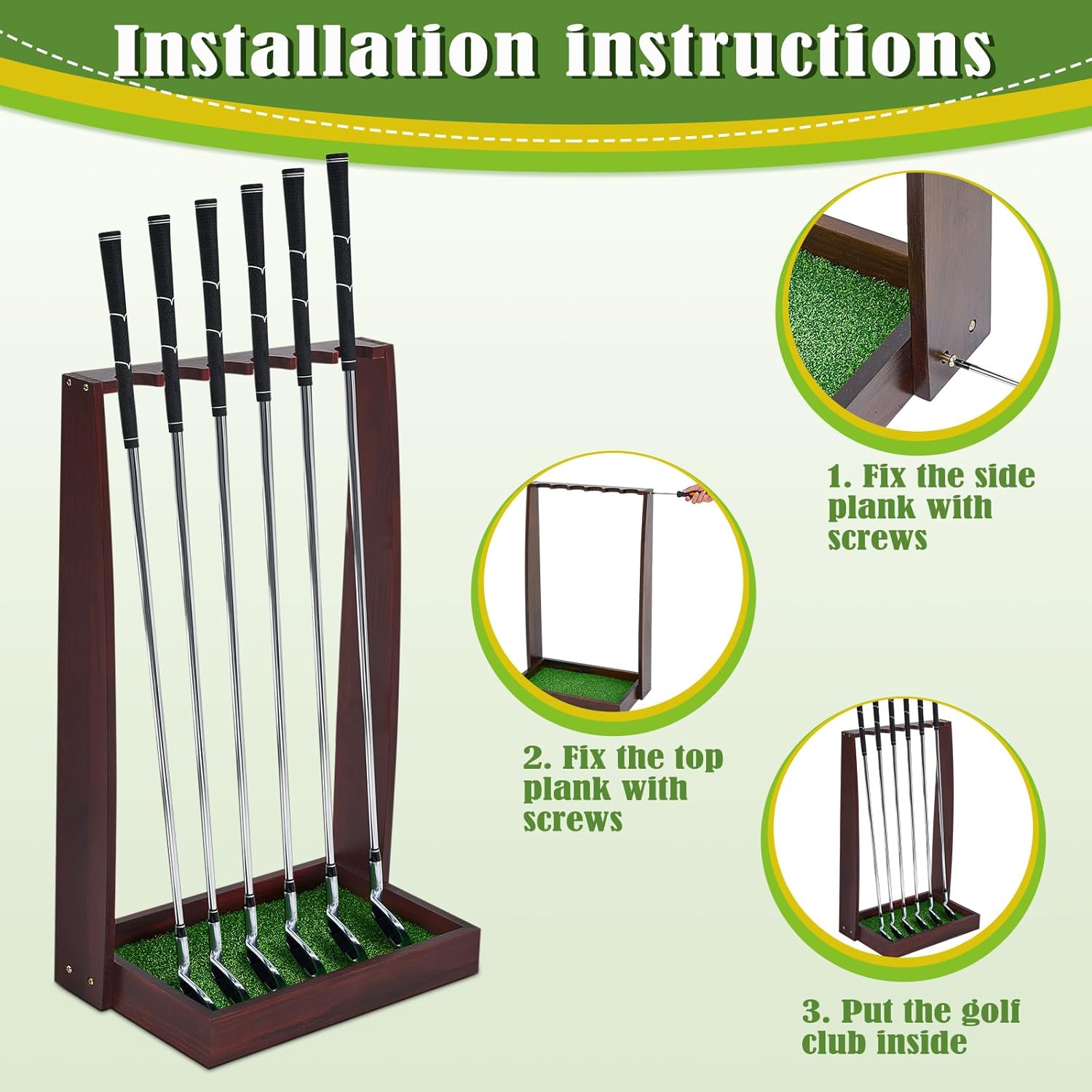 Installation instructions

1. Fix the side plank with screws

2. Fix the top plank with screws

3. Put the golf club inside