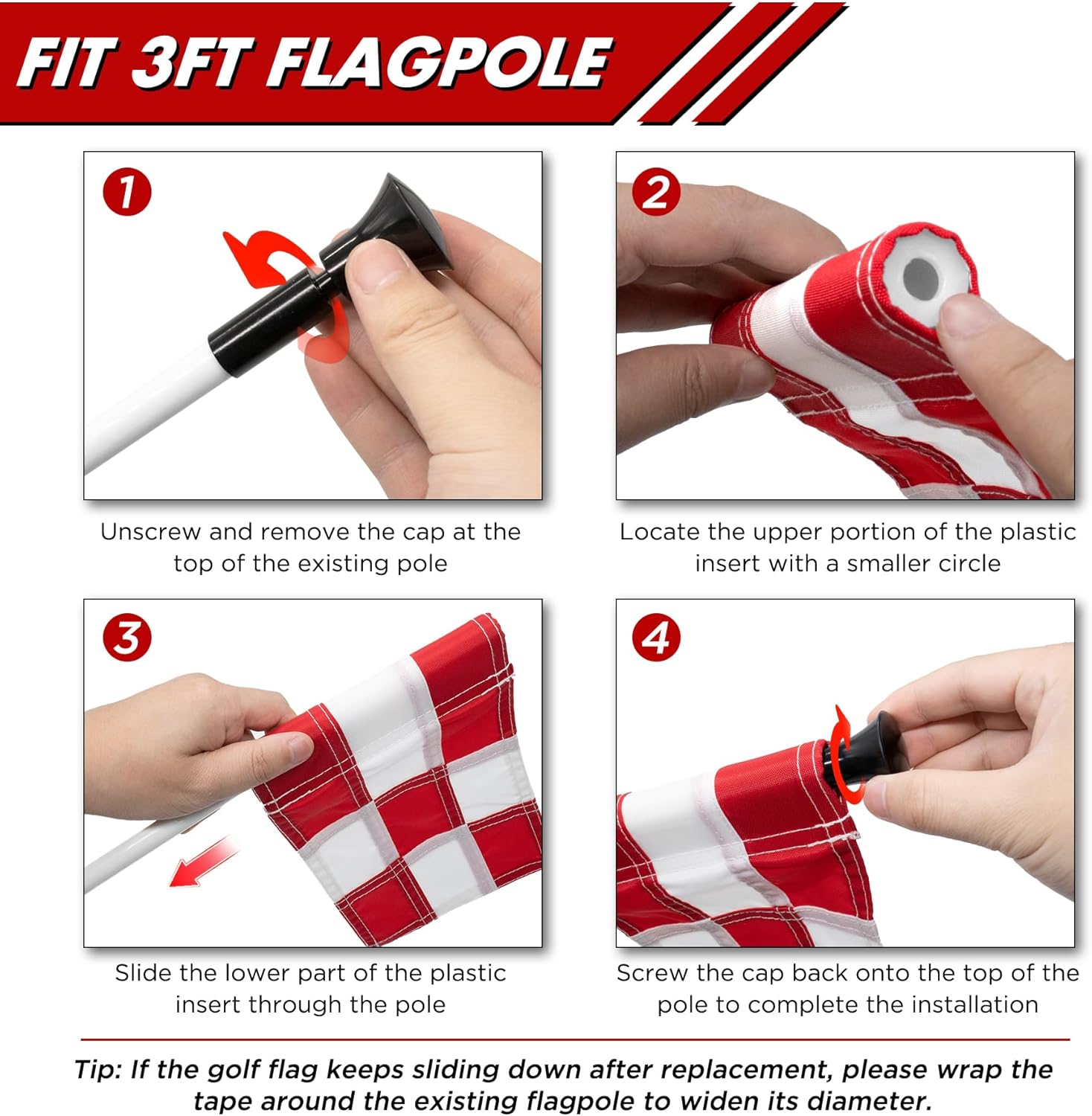 FIT 3FT FLAGPOLE

1

Unscrew and remove the cap at the top of the existing pole

2

Locate the upper portion of the plastic insert with a smaller circle

3

Slide the lower part of the plastic insert through the pole

4

Screw the cap back onto the top of the pole to complete the installation

Tip: If the golf flag keeps sliding down after replacement, please wrap the tape around the existing flagpole to widen its diameter.