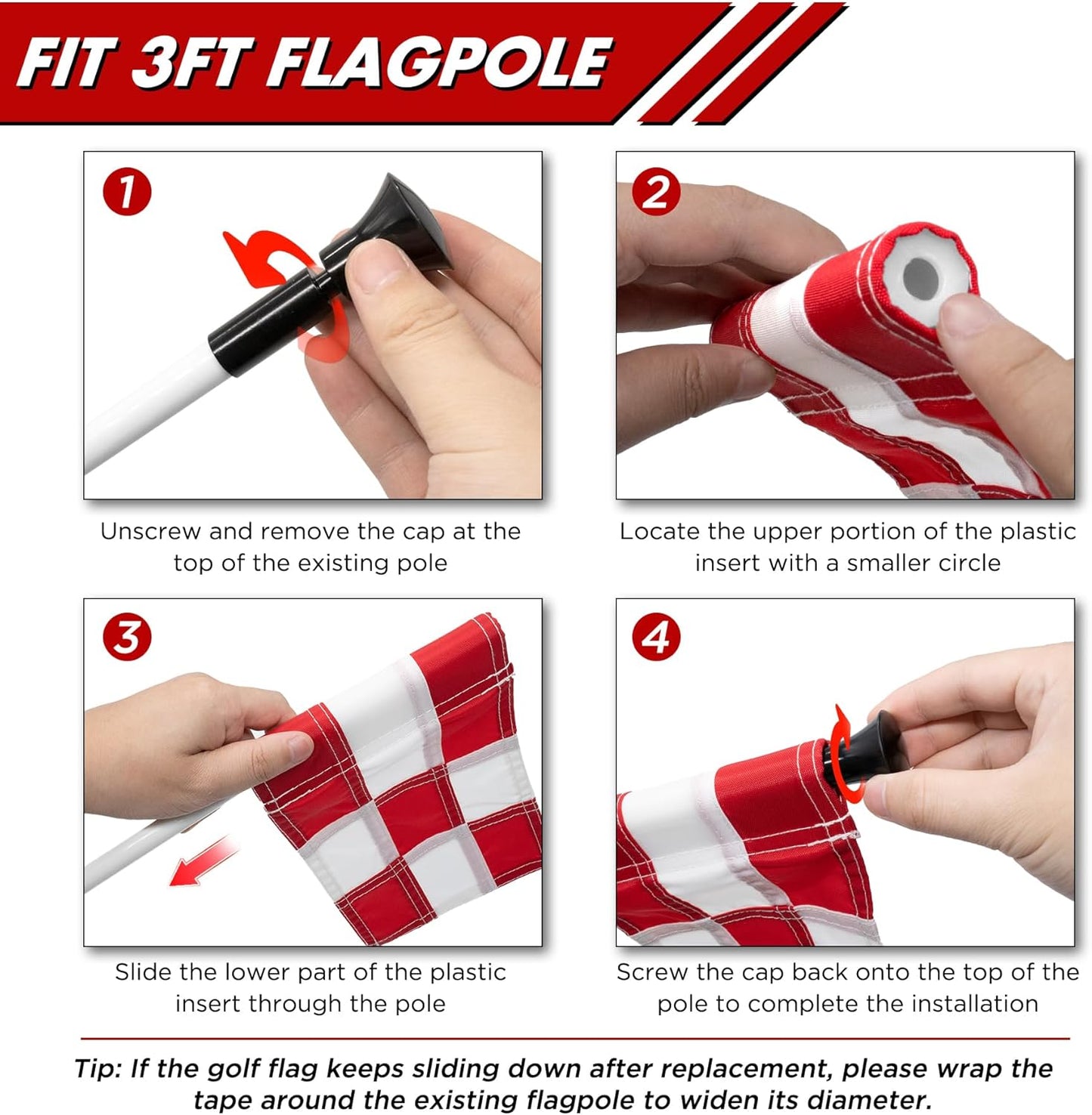 FIT 3FT FLAGPOLE

1

Unscrew and remove the cap at the top of the existing pole

2

Locate the upper portion of the plastic insert with a smaller circle

3

Slide the lower part of the plastic insert through the pole

4

Screw the cap back onto the top of the pole to complete the installation

Tip: If the golf flag keeps sliding down after replacement, please wrap the tape around the existing flagpole to widen its diameter.