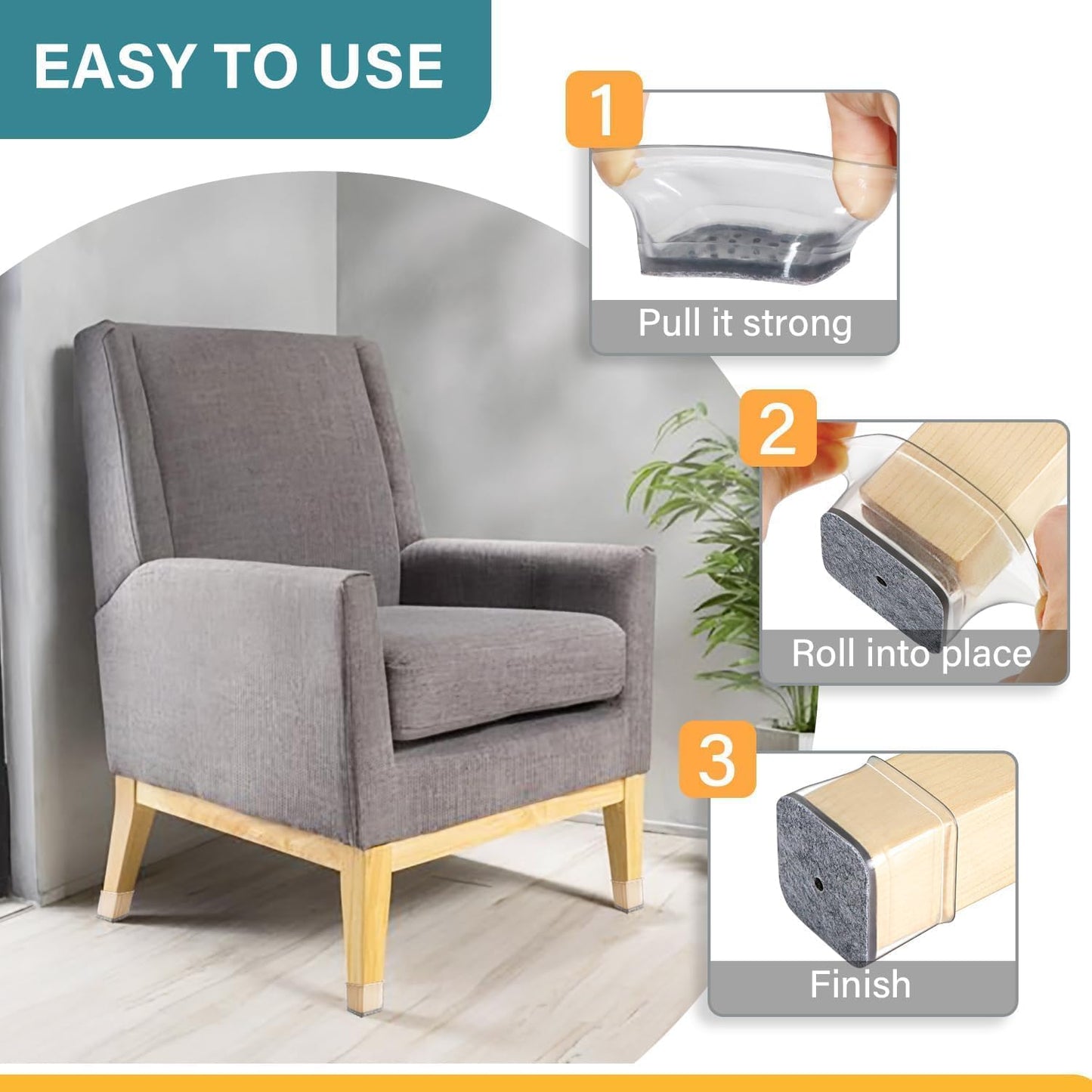 EASY TO USE

1

Pull it strong

2

Roll into place

3

Finish