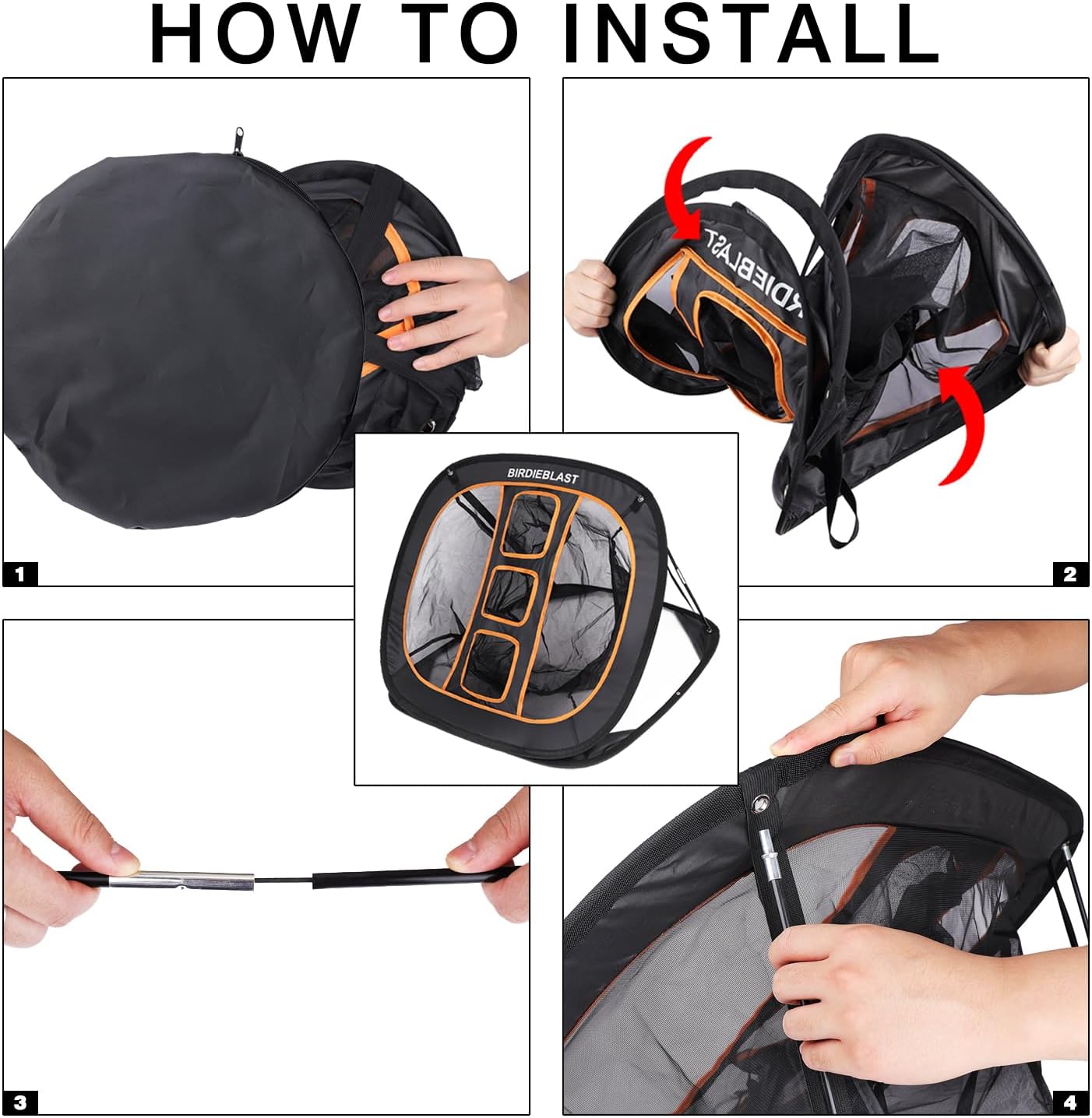 HOW TO INSTALL

1

RDIEBLAST

2

BIRDIEBLAST

3

4