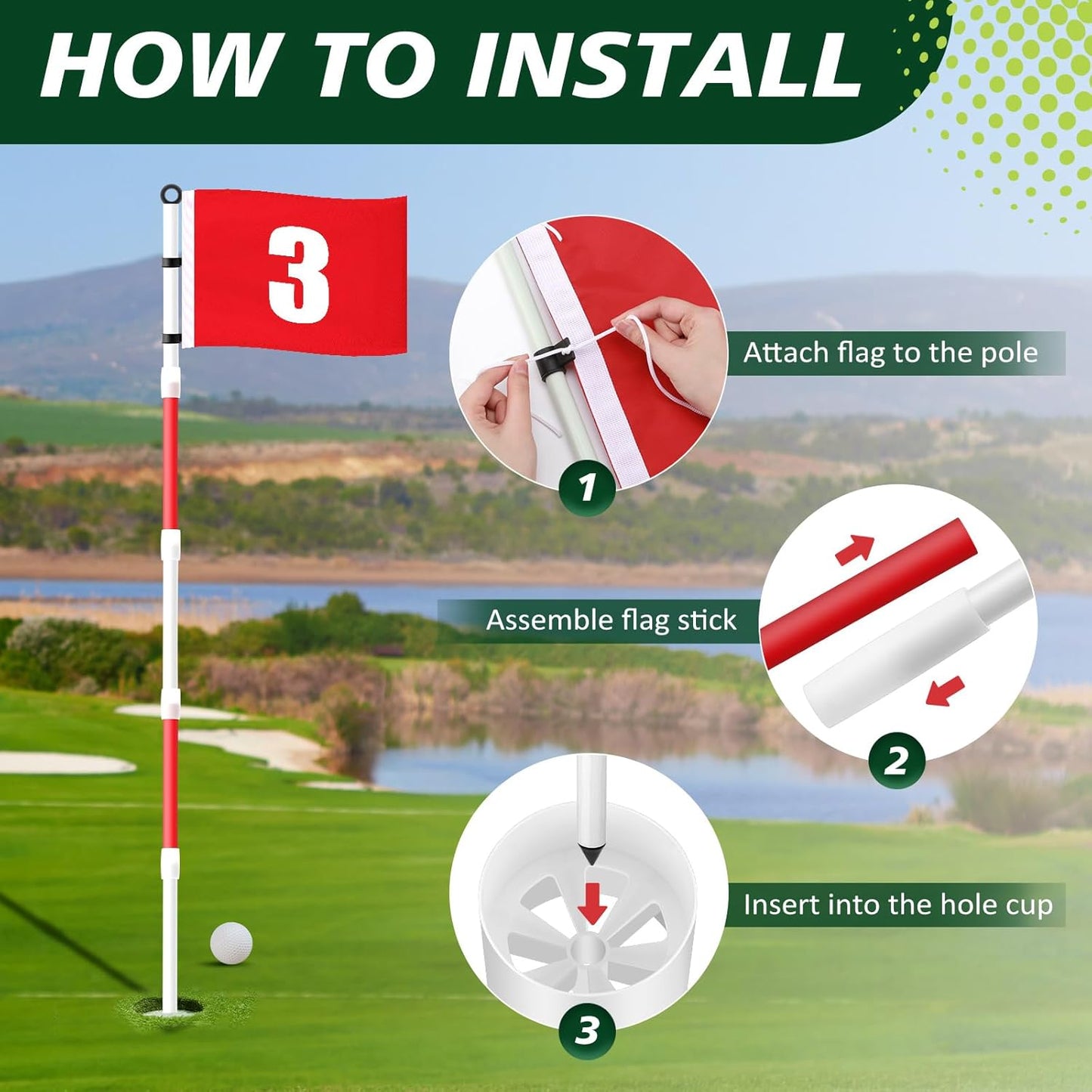 HOW TO INSTALL

3

Attach flag to the pole

1

Assemble flag stick

2

Insert into the hole cup

3