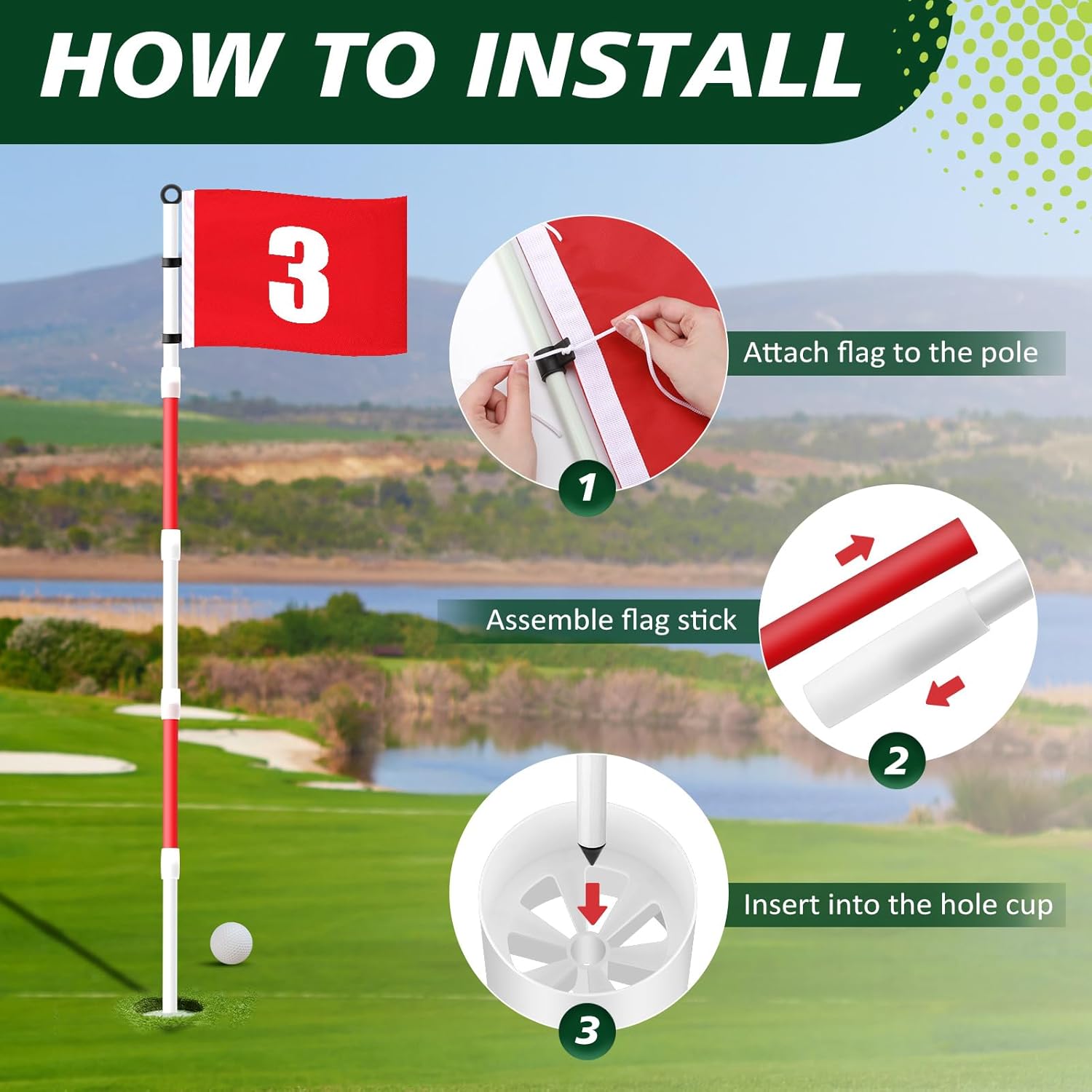 HOW TO INSTALL

3

Attach flag to the pole

1

Assemble flag stick

2

Insert into the hole cup

3