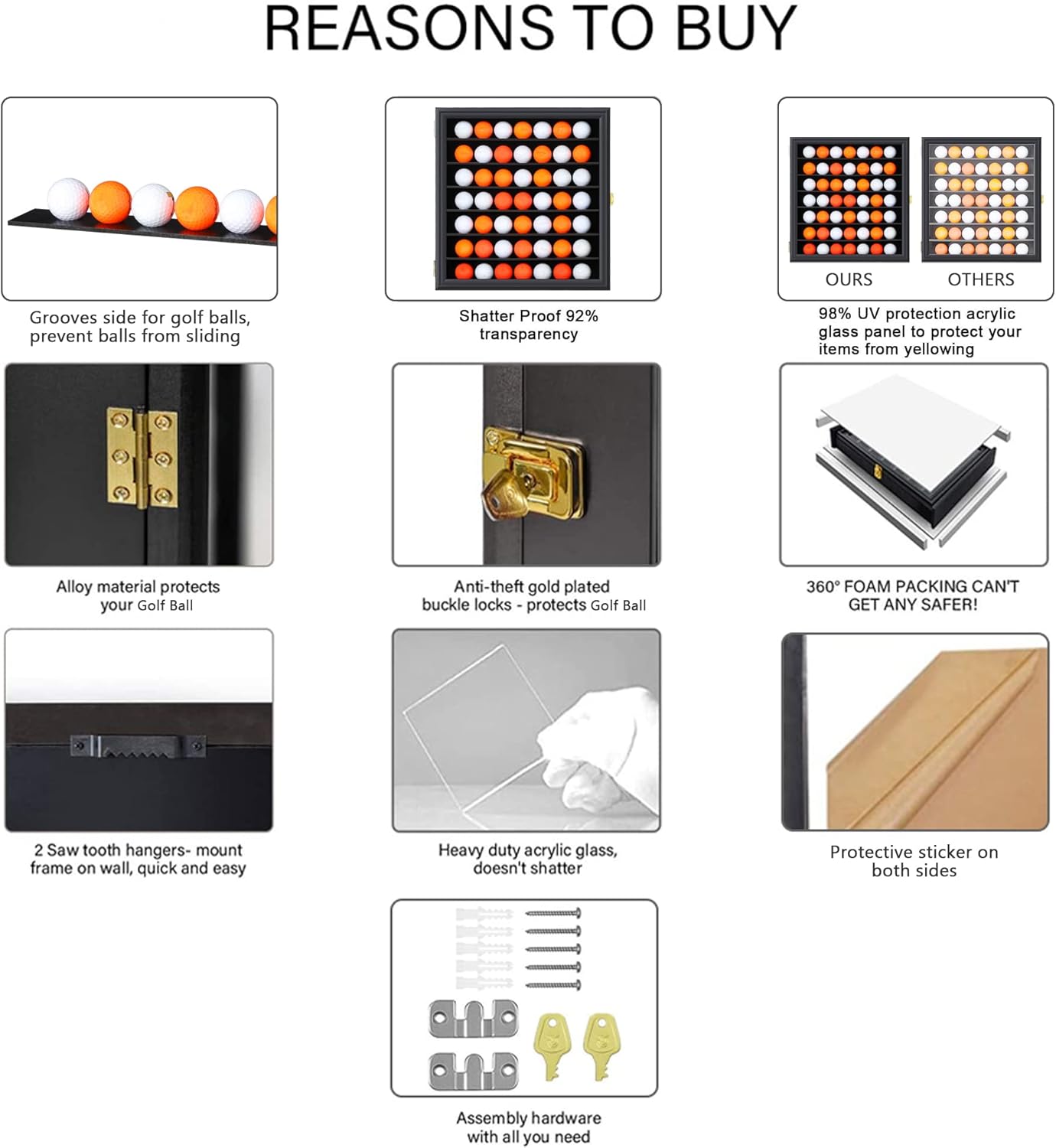 REASONS TO BUY

Grooves side for golf balls, prevent balls from sliding

Shatter Proof 92% transparency

OURS

OTHERS

98% UV protection acrylic glass panel to protect your items from yellowing

Alloy material protects your Golf Ball

Anti-theft gold plated buckle locks - protects Golf Ball

360° FOAM PACKING CAN'T GET ANY SAFER!

2 Saw tooth hangers- mount frame on wall, quick and easy

Heavy duty acrylic glass, doesn't shatter

Protective sticker on both sides

Assembly hardware with all you need