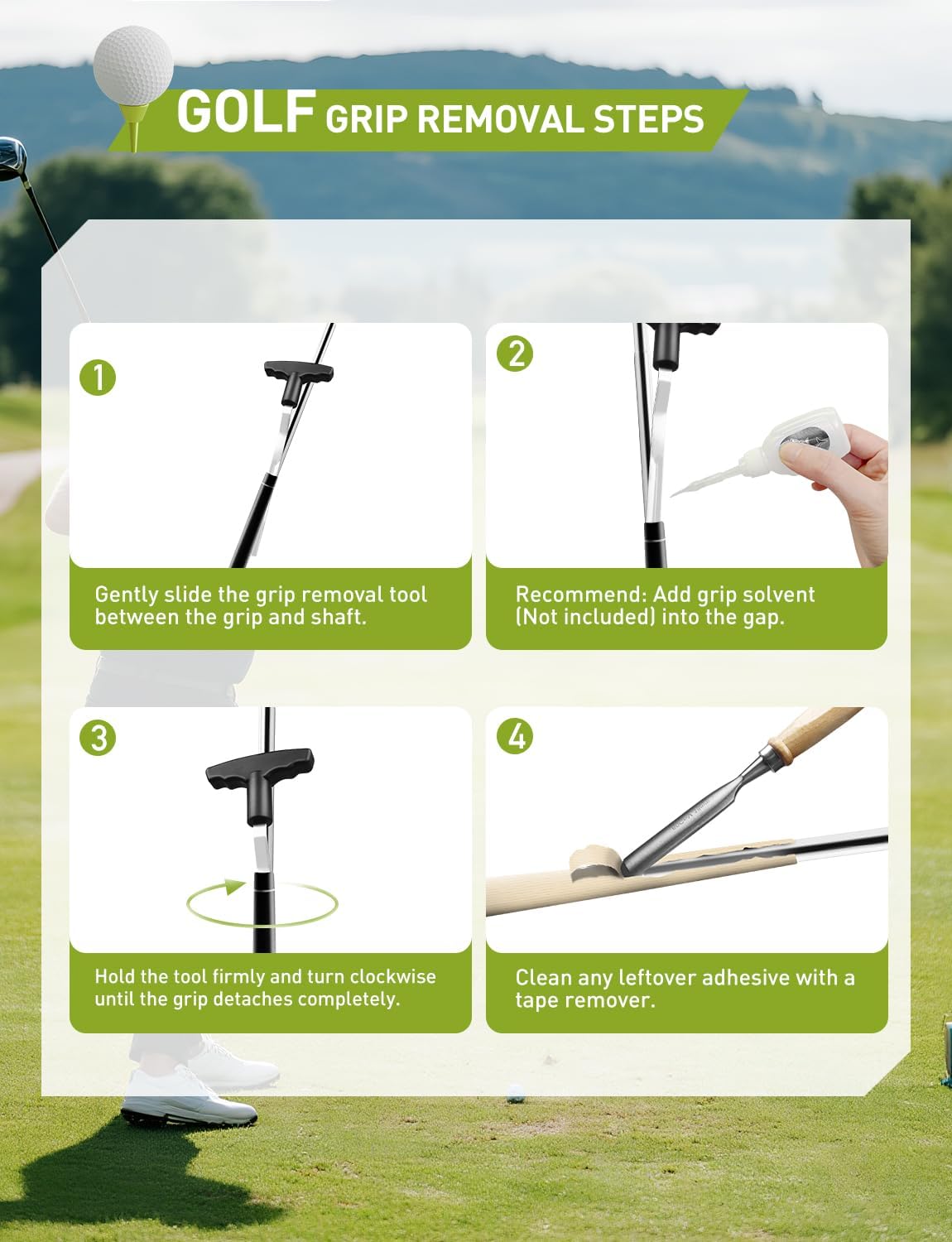 GOLF GRIP REMOVAL STEPS

1

Gently slide the grip removal tool between the grip and shaft.

2

Recommend: Add grip solvent (Not included) into the gap.

3

Hold the tool firmly and turn clockwise until the grip detaches completely.

4

Clean any leftover adhesive with a tape remover.