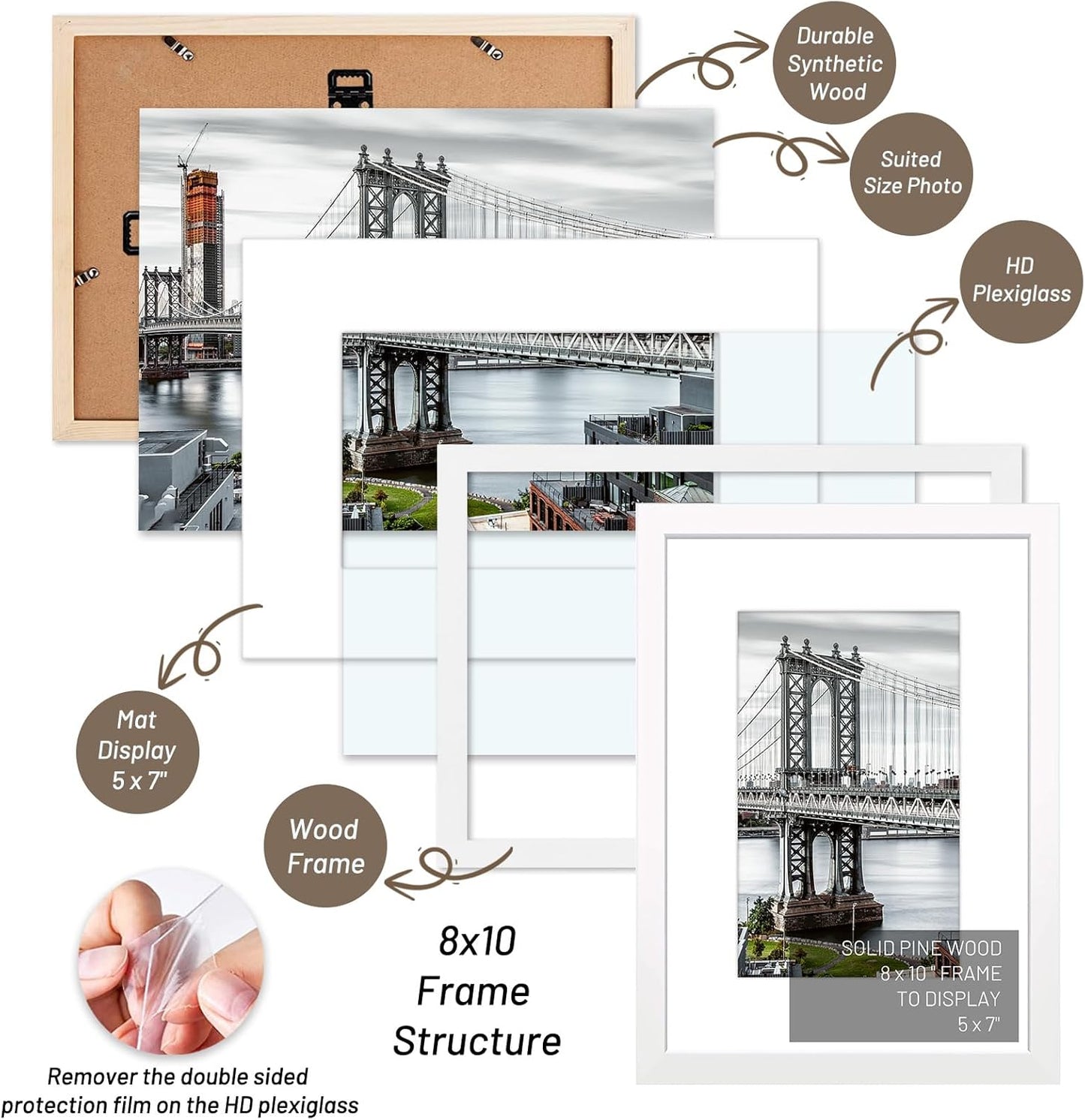 Durable Synthetic Wood

Suited Size Photo

HD Plexiglass

Mat Display 5 x 7"

Wood Frame

8x10 Frame Structure

SOLID PINE WOOD 8 x 10 " FRAME TO DISPLAY 5 x 7"

Remover the double sided protection film on the HD plexiglass