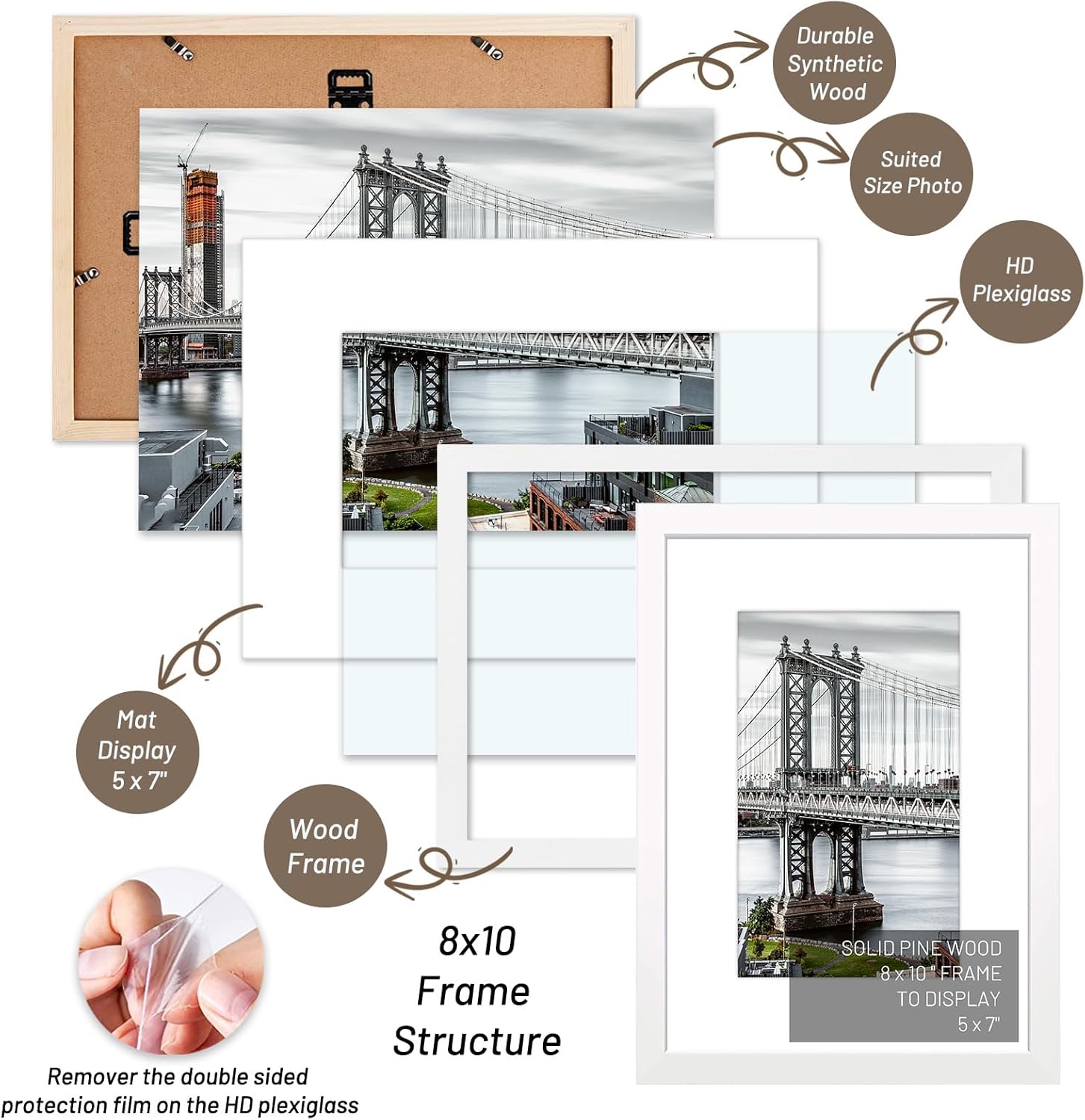 Durable Synthetic Wood

Suited Size Photo

HD Plexiglass

Mat Display 5 x 7"

Wood Frame

8x10 Frame Structure

SOLID PINE WOOD 8 x 10 " FRAME TO DISPLAY 5 x 7"

Remover the double sided protection film on the HD plexiglass