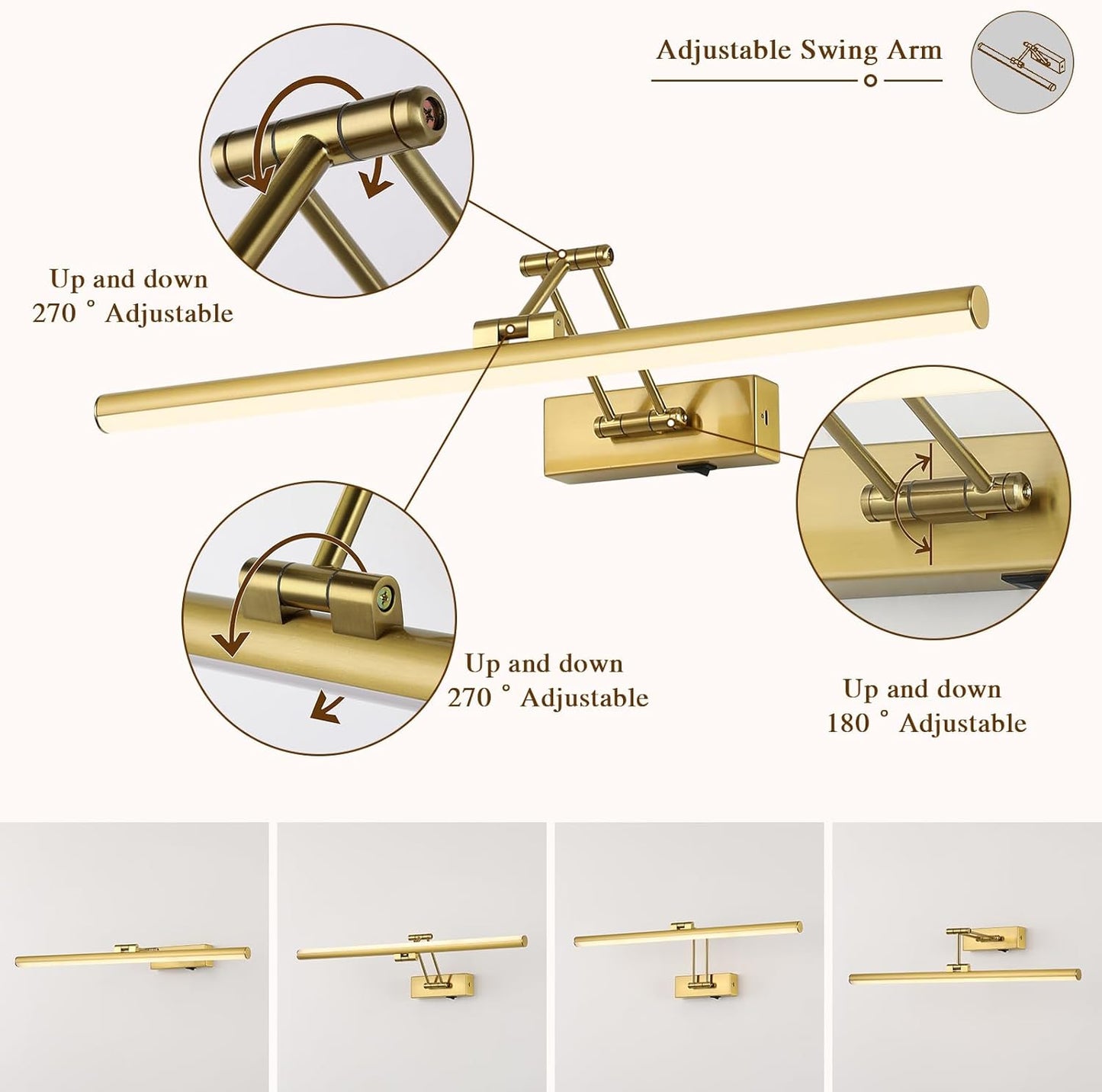 Adjustable Swing Arm

Up and down
270 ° Adjustable

Up and down
270 ° Adjustable

Up and down
180 ° Adjustable