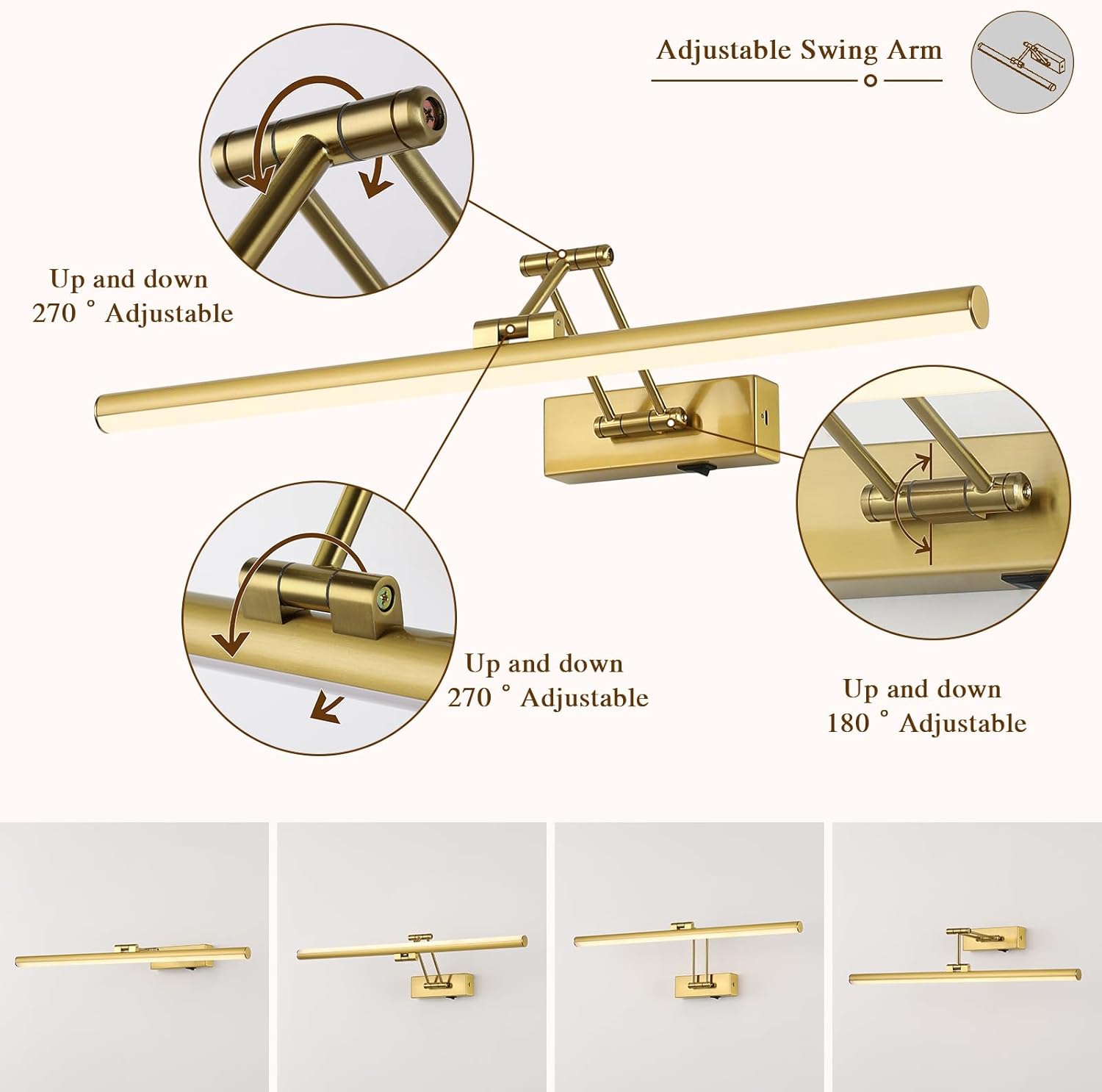 Adjustable Swing Arm

Up and down
270 ° Adjustable

Up and down
270 ° Adjustable

Up and down
180 ° Adjustable