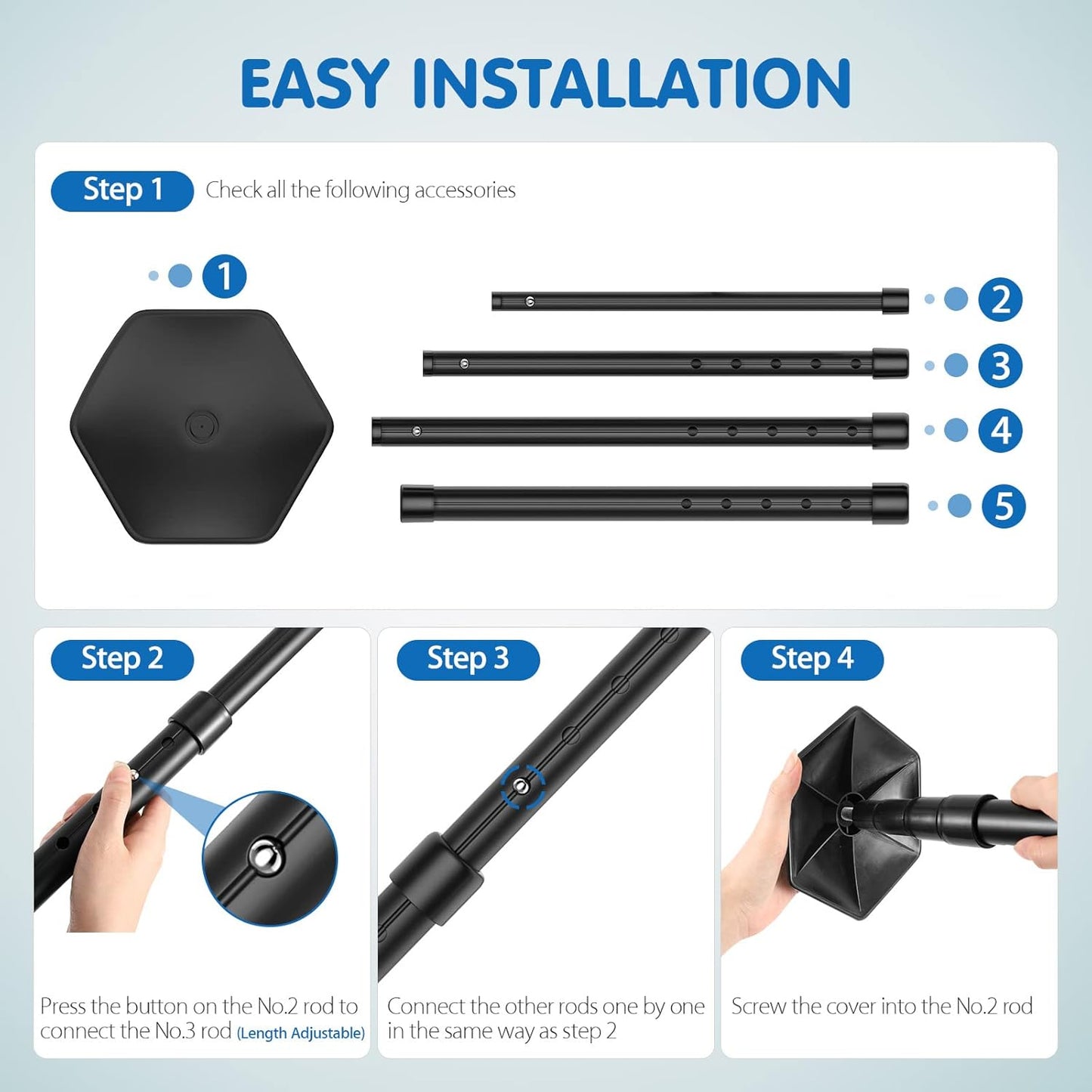 EASY INSTALLATION

Step 1 Check all the following accessories

1

2

3

4

5

Step 2

Press the button on the No.2 rod to connect the No.3 rod (Length Adjustable)

Step 3

Connect the other rods one by one in the same way as step 2

Step 4

Screw the cover into the No.2 rod