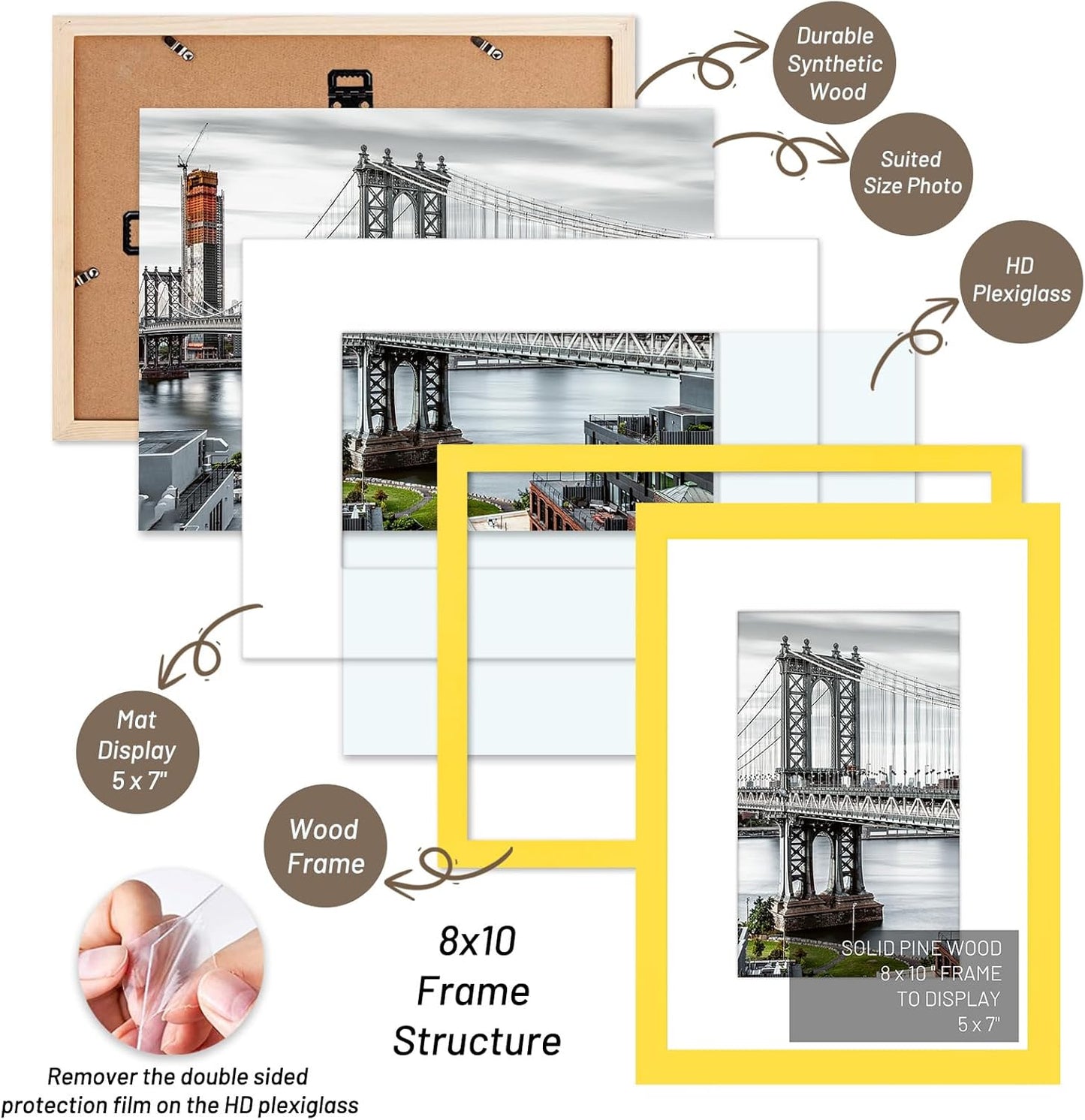 Durable Synthetic Wood

Suited Size Photo

HD Plexiglass

Mat Display 5 x 7"

Wood Frame

8x10 Frame Structure

SOLID PINE WOOD 8 x 10 " FRAME TO DISPLAY 5 x 7"

Remover the double sided protection film on the HD plexiglass