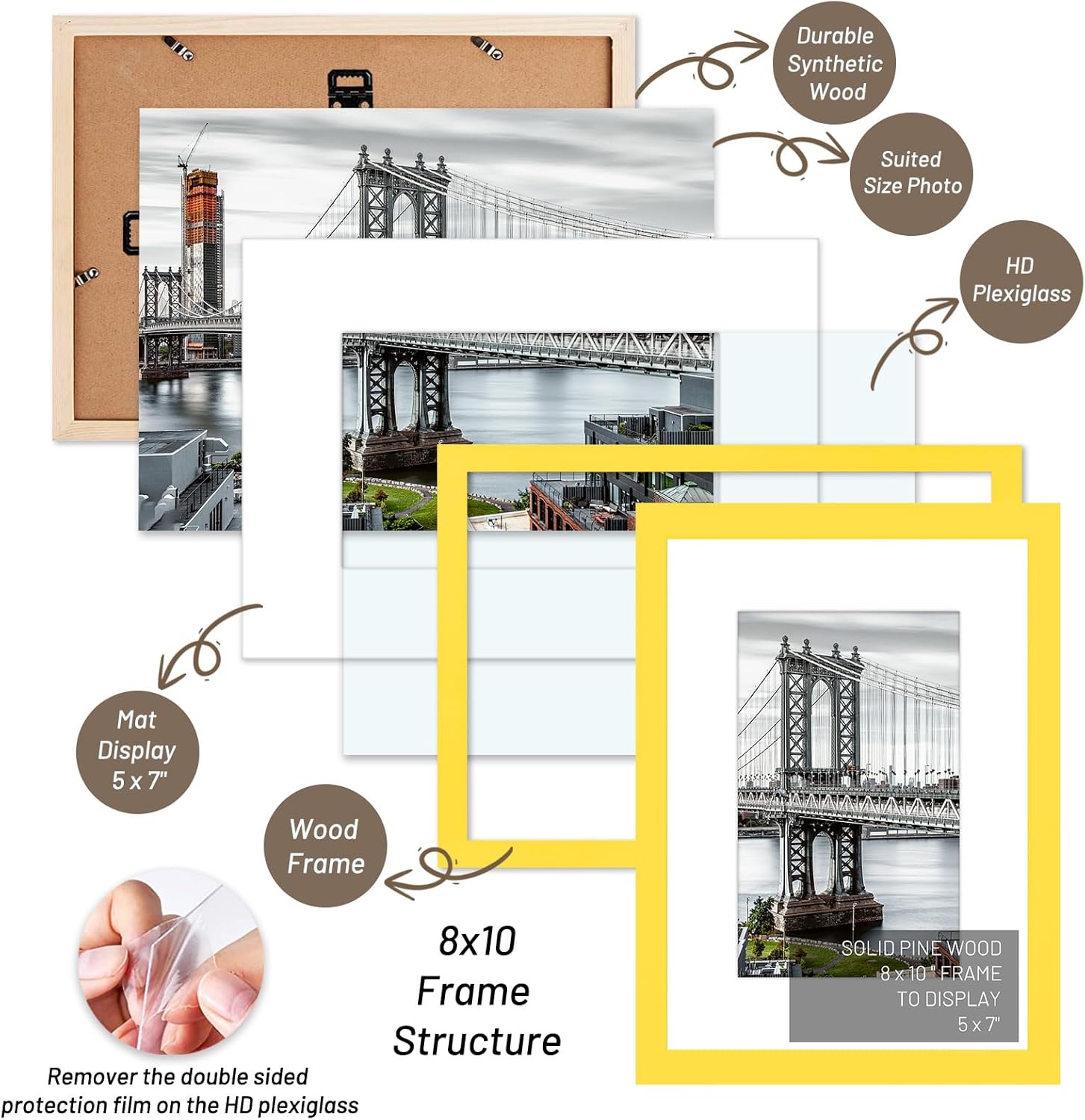 Durable Synthetic Wood

Suited Size Photo

HD Plexiglass

Mat Display 5 x 7"

Wood Frame

8x10 Frame Structure

SOLID PINE WOOD 8 x 10 " FRAME TO DISPLAY 5 x 7"

Remover the double sided protection film on the HD plexiglass