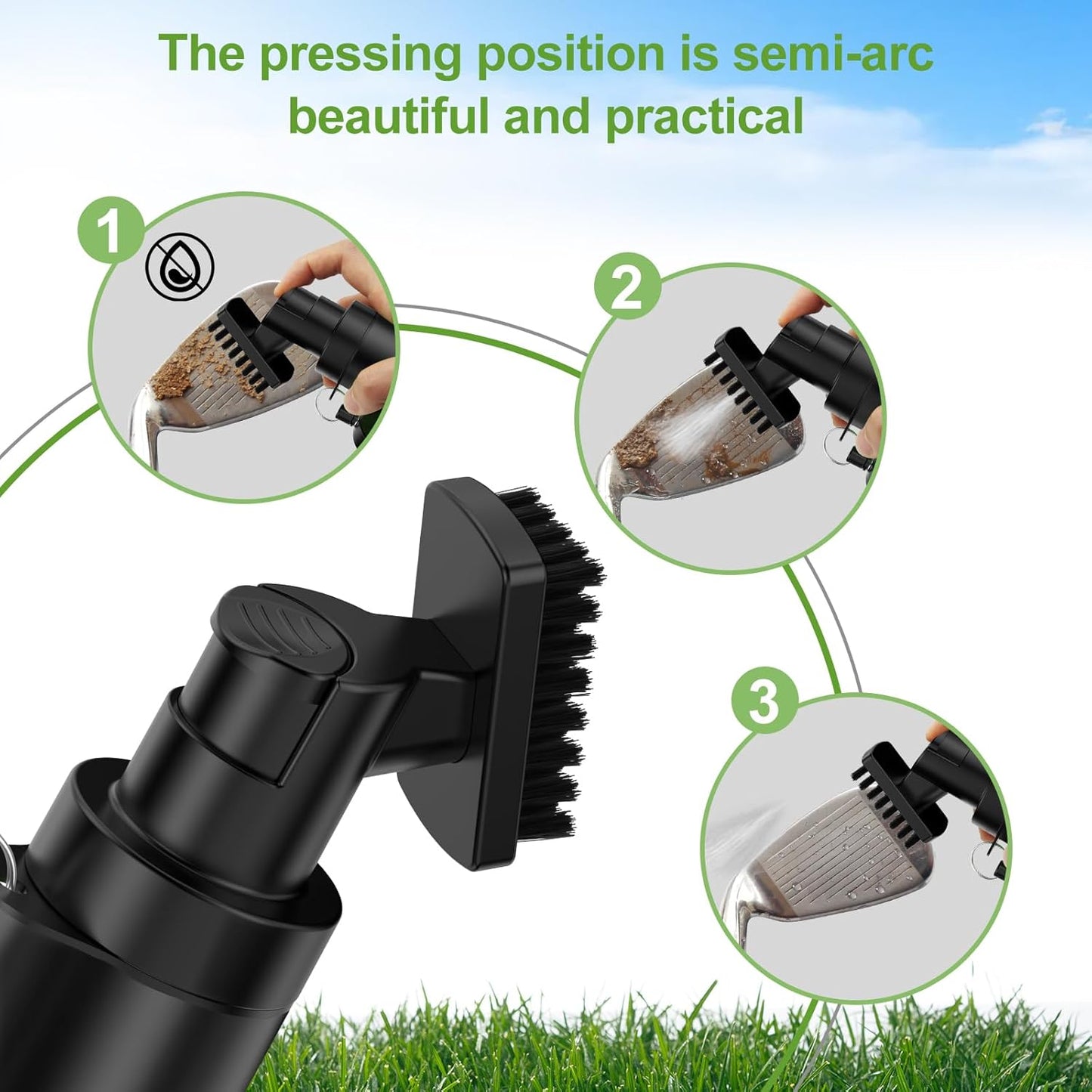 The pressing position is semi-arc beautiful and practical

1

2

3