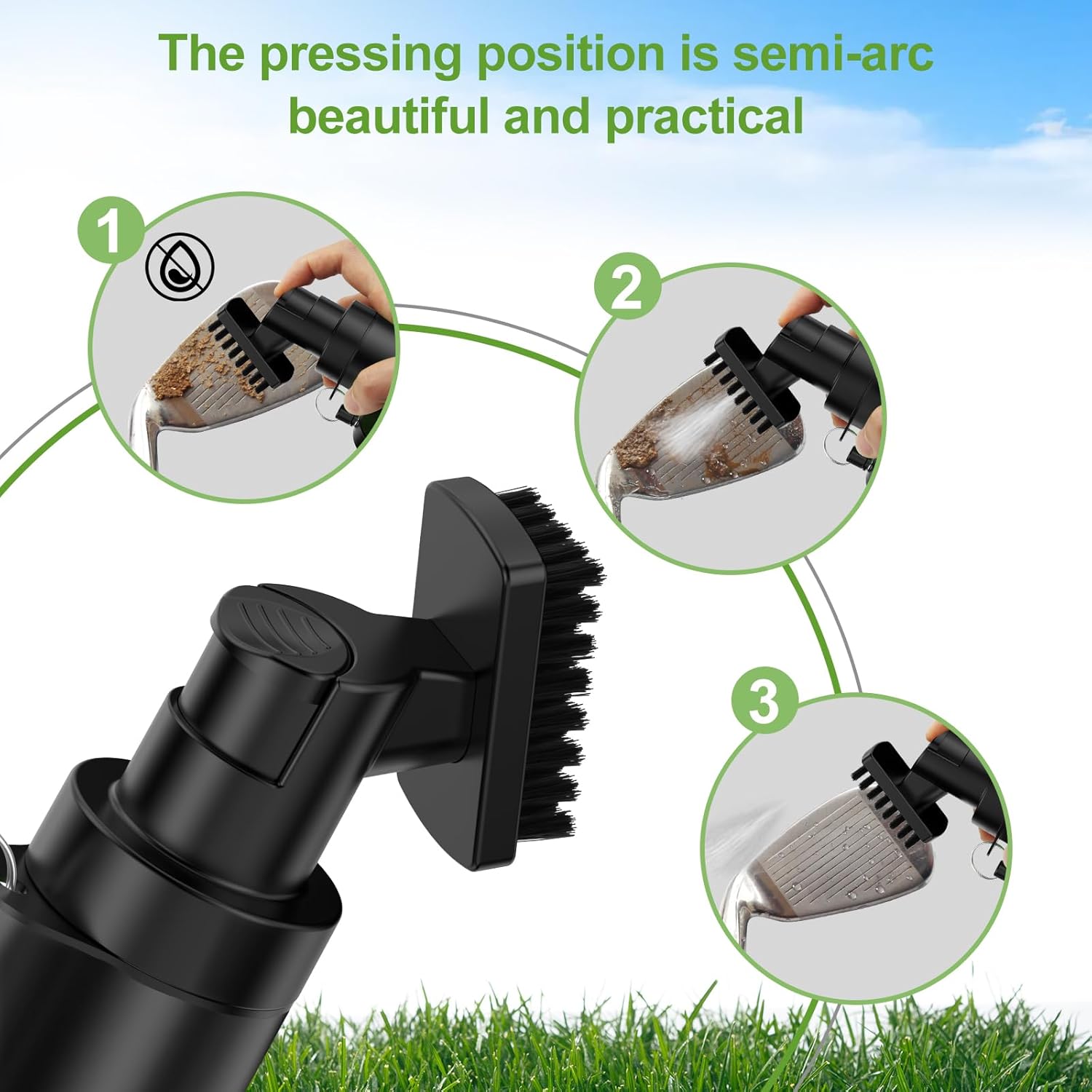 The pressing position is semi-arc beautiful and practical

1

2

3