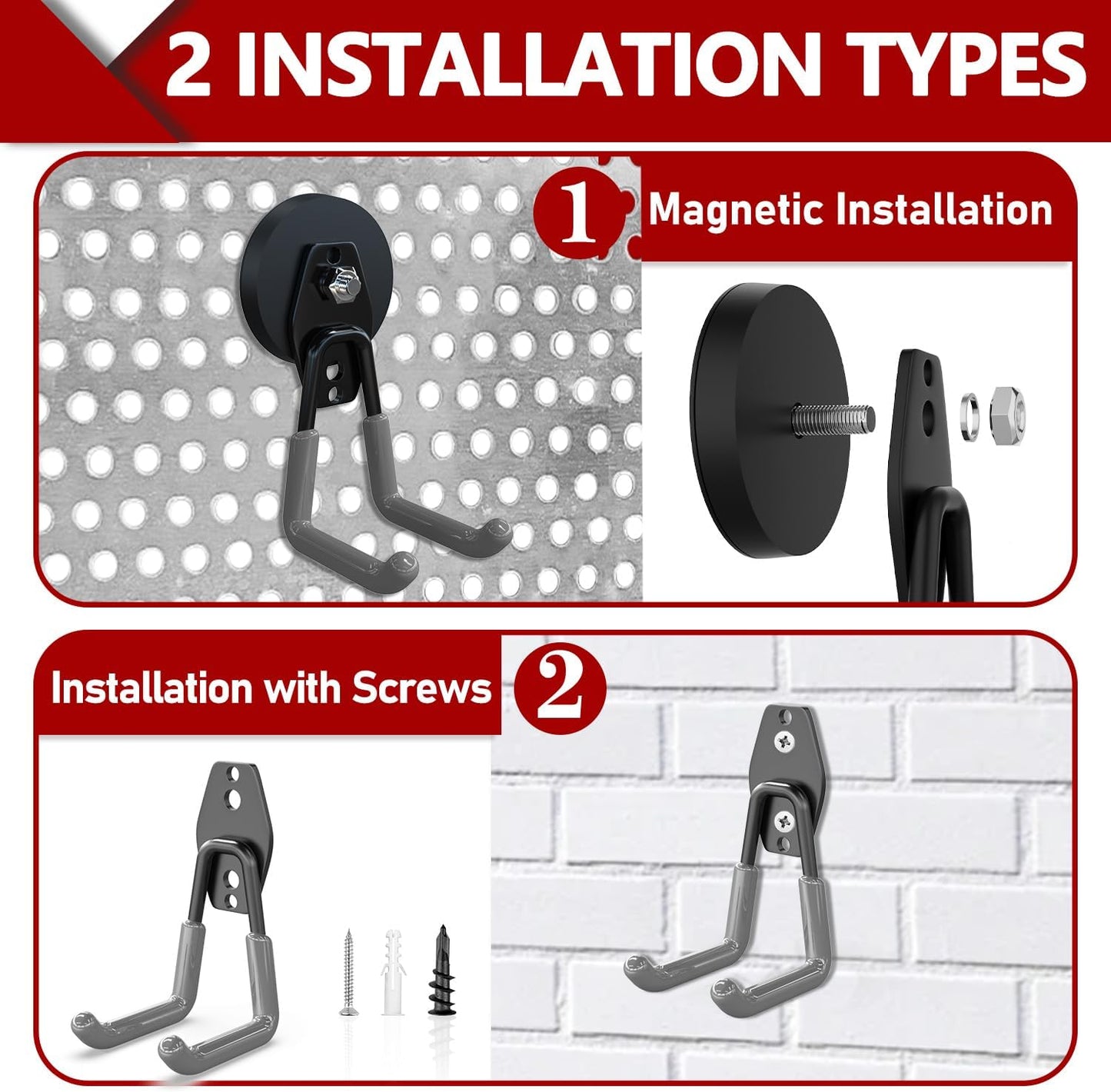 2 INSTALLATION TYPES

1 Magnetic Installation

Installation with Screws 2