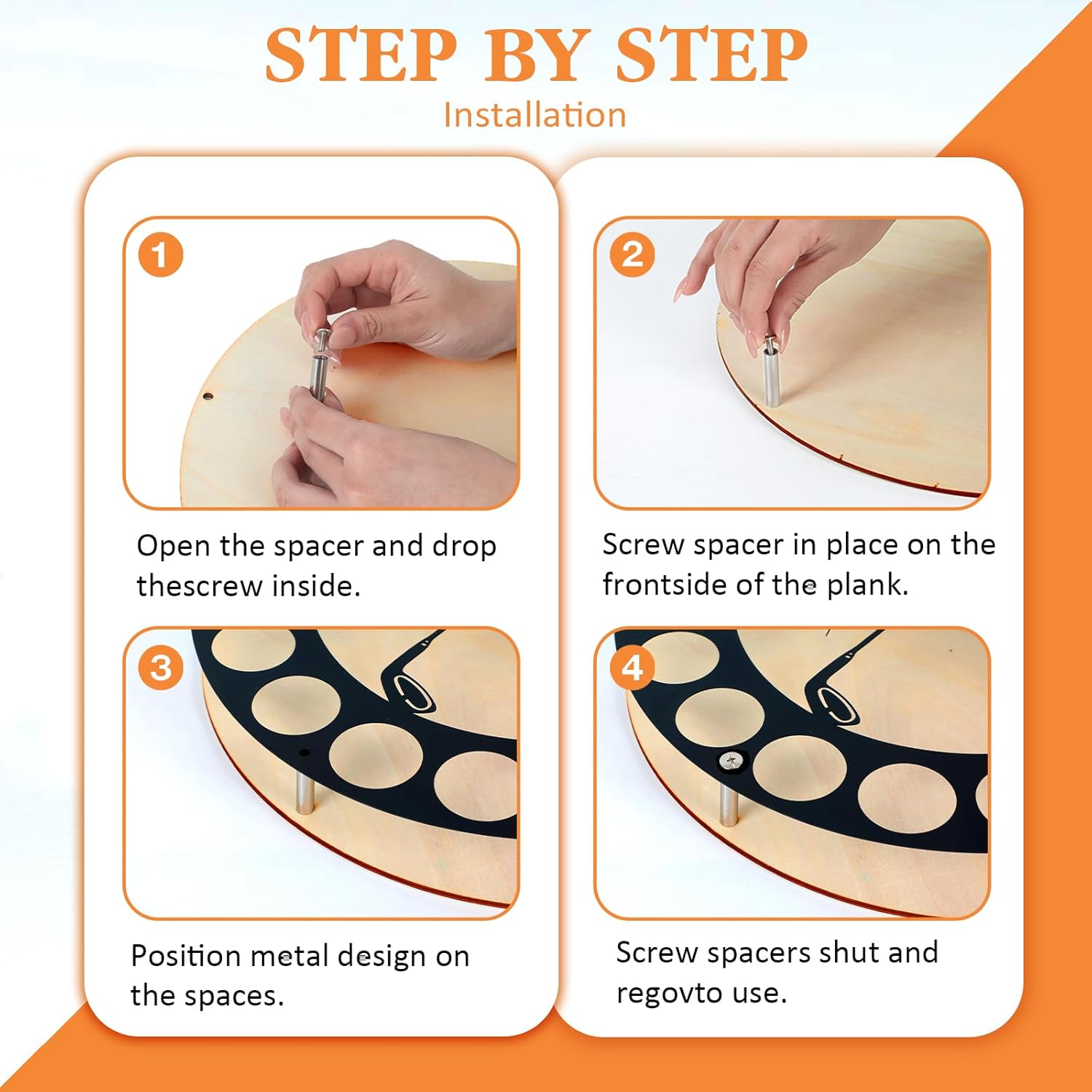 STEP BY STEP
Installation

1

Open the spacer and drop thescrew inside.

2

Screw spacer in place on the frontside of the plank.

3

Position metal design on the spaces.

4

Screw spacers shut and regovto use.