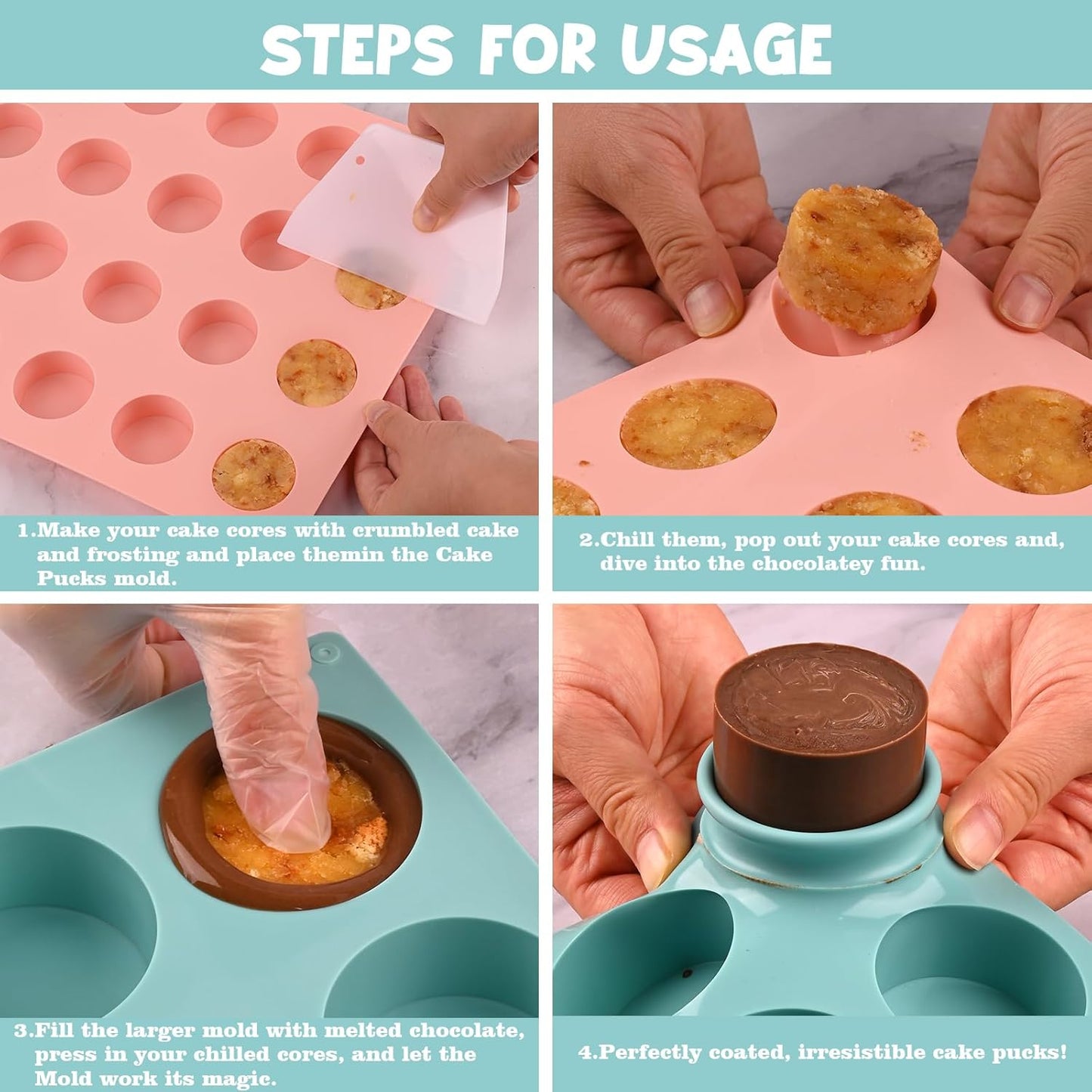 STEPS FOR USAGE

1.Make your cake cores with crumbled cake and frosting and place themin the Cake Pucks mold.

2.Chill them, pop out your cake cores and, dive into the chocolatey fun.

3.Fill the larger mold with melted chocolate, press in your chilled cores, and let the Mold work its magic.

4.Perfectly coated, irresistible cake pucks!