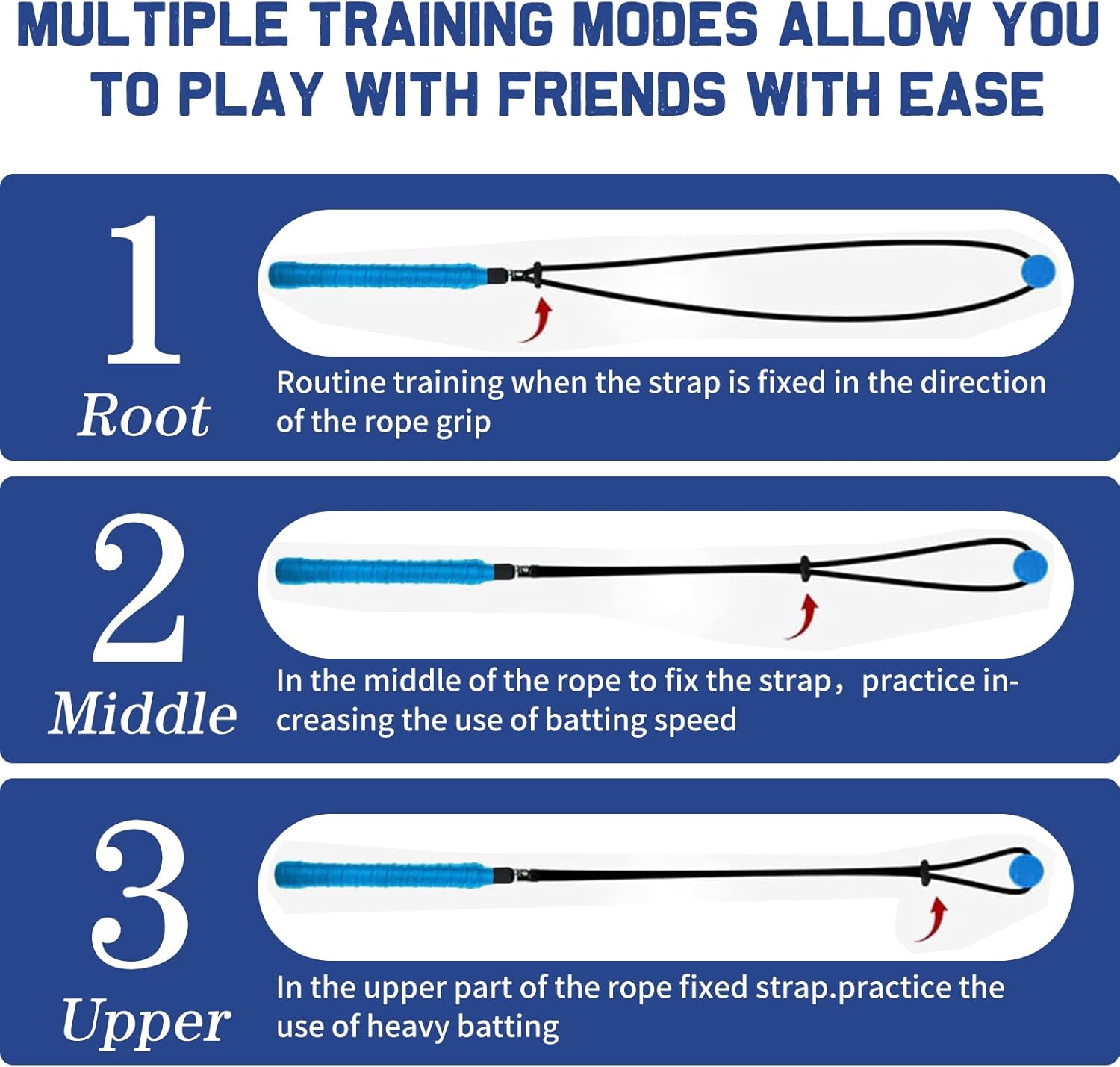 MULTIPLE TRAINING MODES ALLOW YOU TO PLAY WITH FRIENDS WITH EASE

1
Root
Routine training when the strap is fixed in the direction of the rope grip

2
Middle
In the middle of the rope to fix the strap, practice increasing the use of batting speed

3
Upper
In the upper part of the rope fixed strap.practice the use of heavy batting