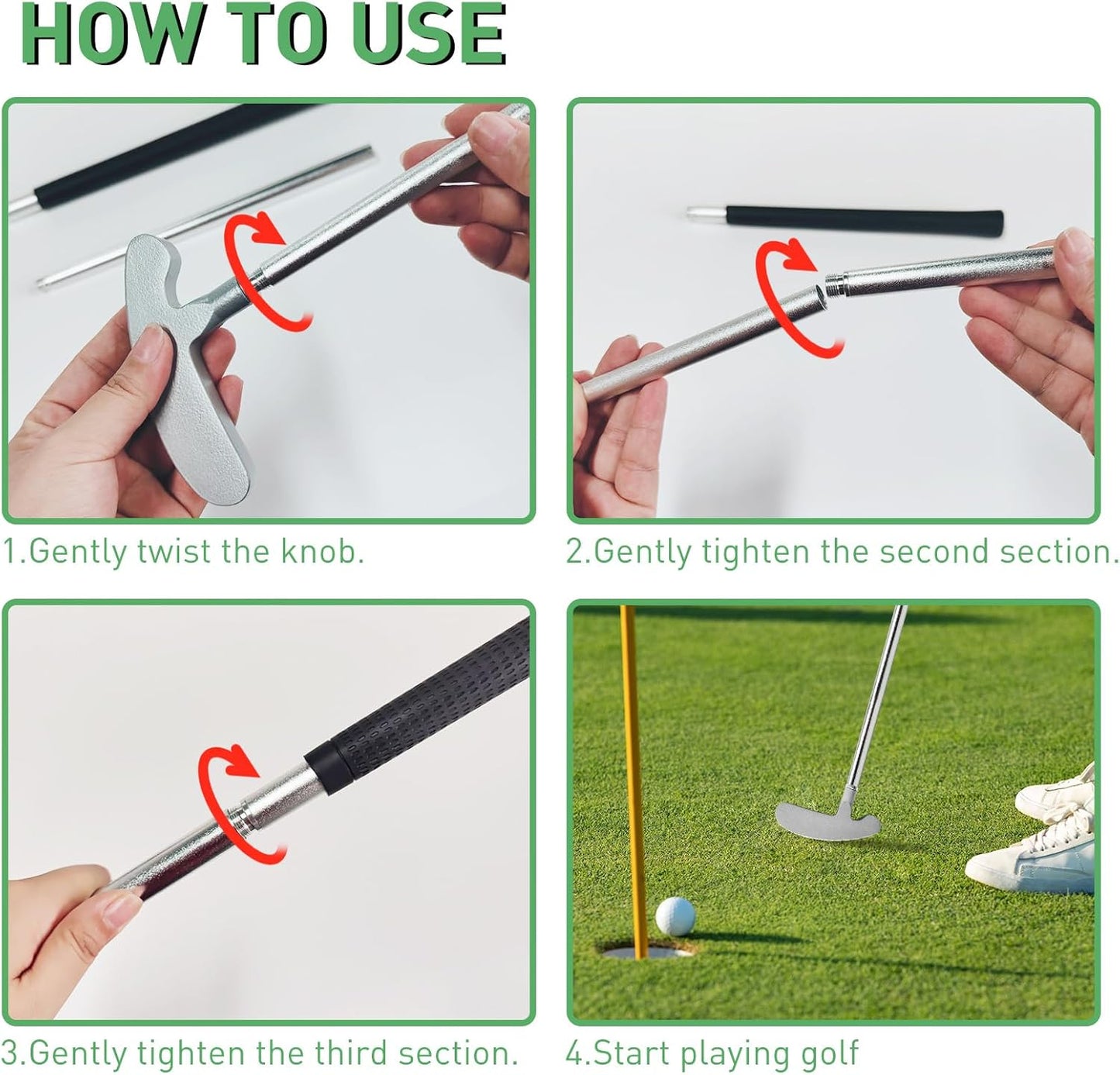 HOW TO USE

1.Gently twist the knob.

2.Gently tighten the second section.

3.Gently tighten the third section.

4.Start playing golf