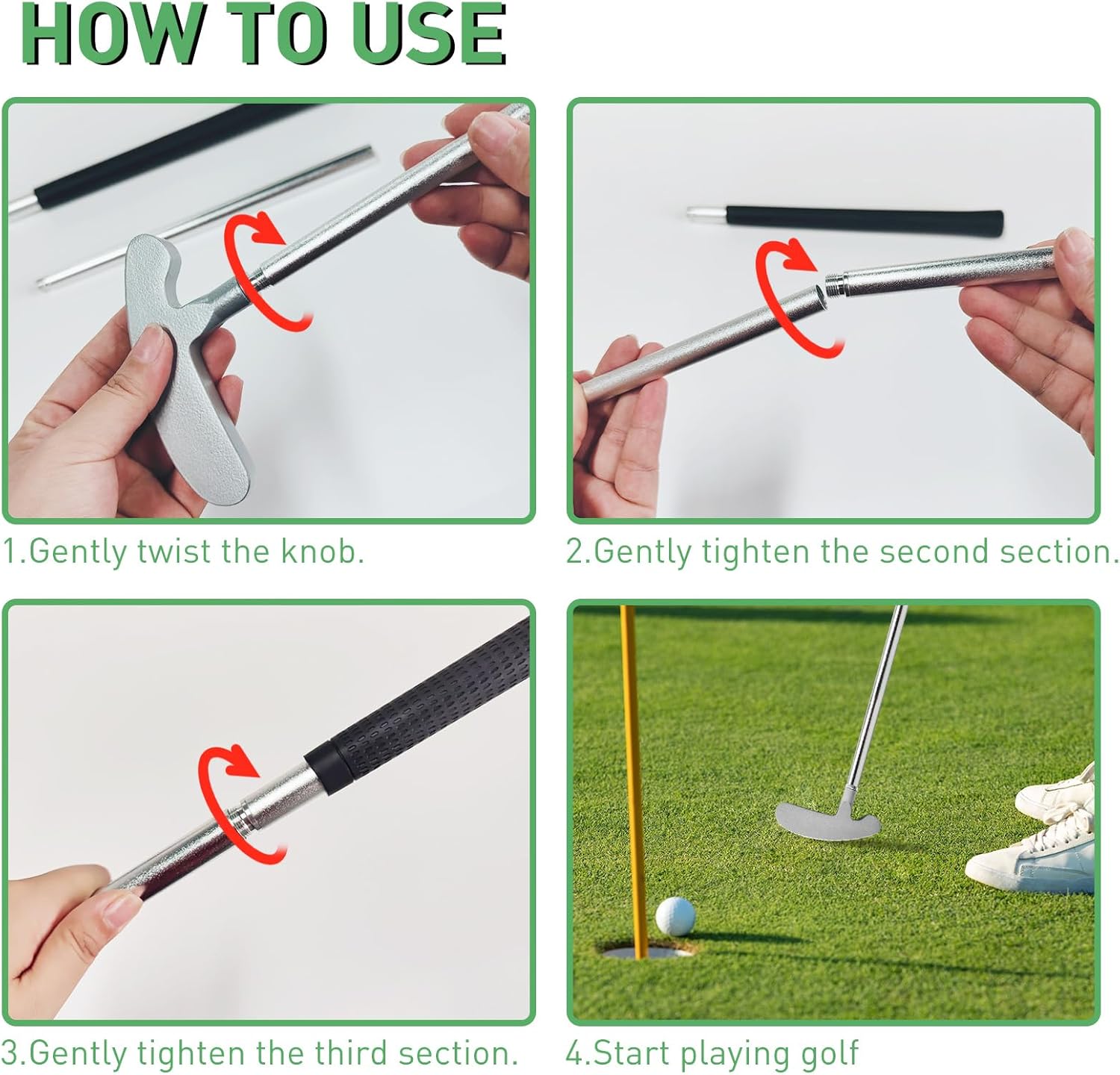 HOW TO USE

1.Gently twist the knob.

2.Gently tighten the second section.

3.Gently tighten the third section.

4.Start playing golf