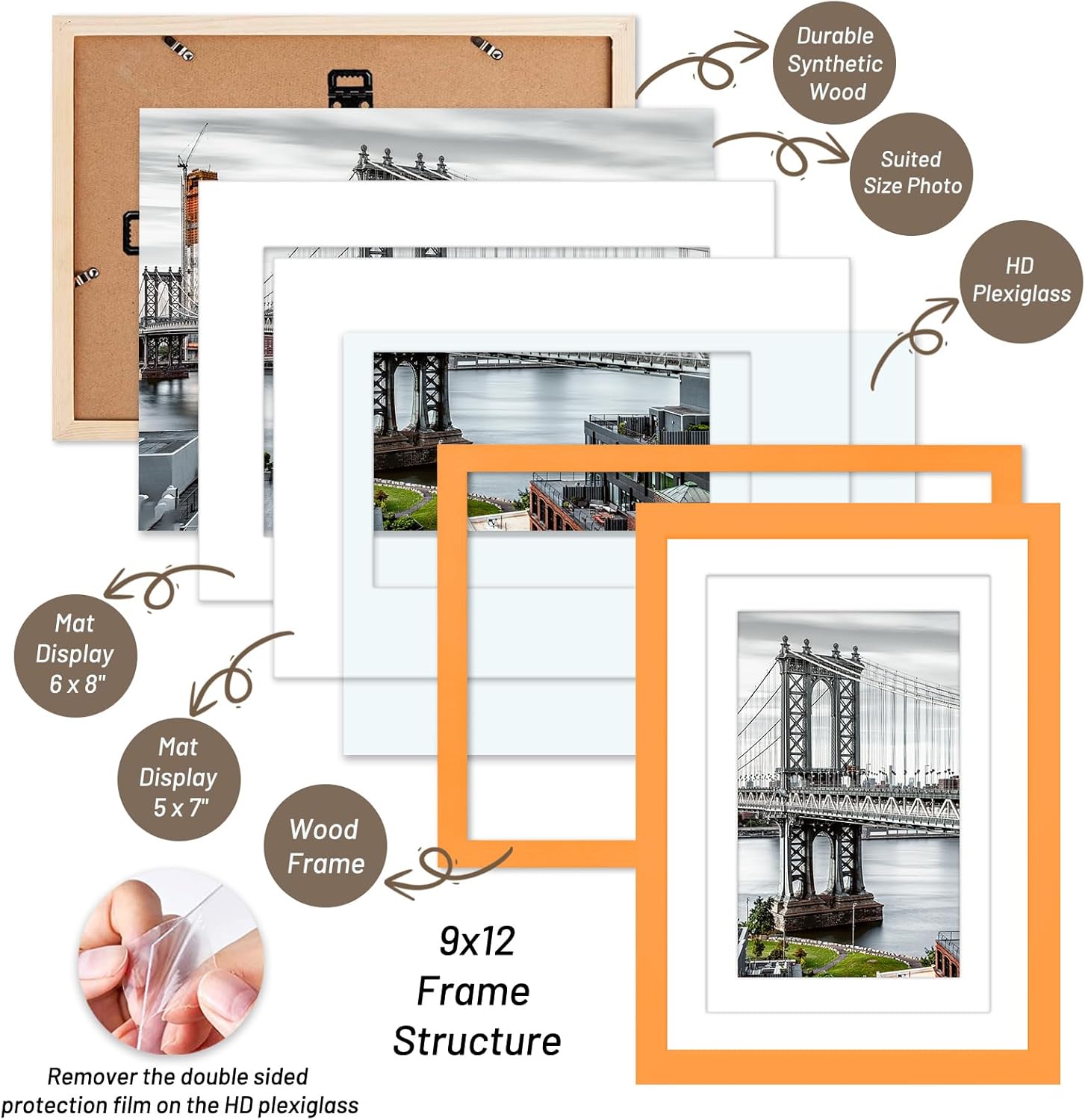 Durable Synthetic Wood

Suited Size Photo

HD Plexiglass

Mat Display 6 x 8"

Mat Display 5 x 7"

Wood Frame

9x12 Frame Structure

Remover the double sided protection film on the HD plexiglass