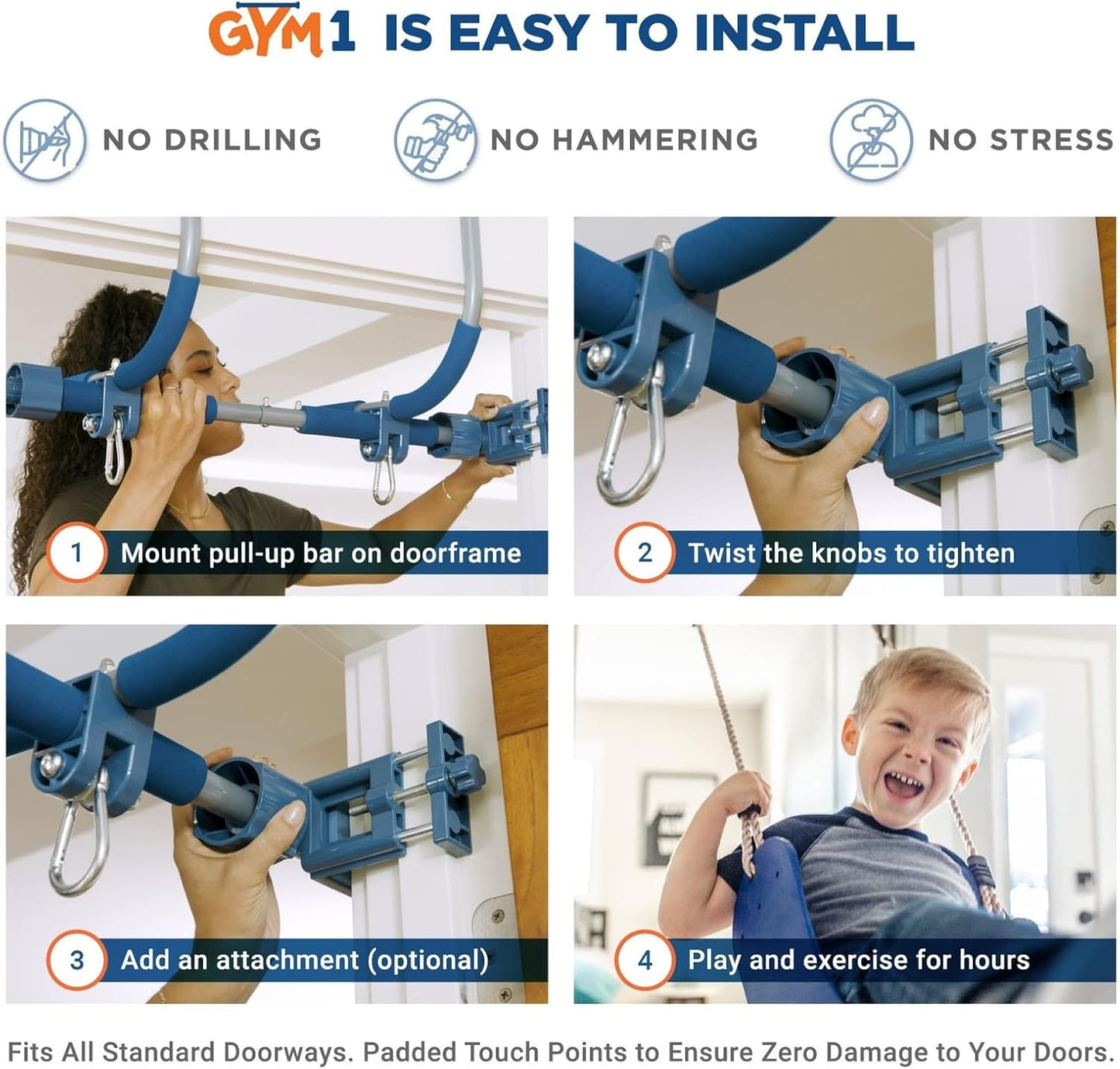 GYM1 IS EASY TO INSTALL

NO DRILLING

NO HAMMERING

NO STRESS

1 Mount pull-up bar on doorframe

2 Twist the knobs to tighten

3 Add an attachment (optional)

4 Play and exercise for hours

Fits All Standard Doorways. Padded Touch Points to Ensure Zero Damage to Your Doors.