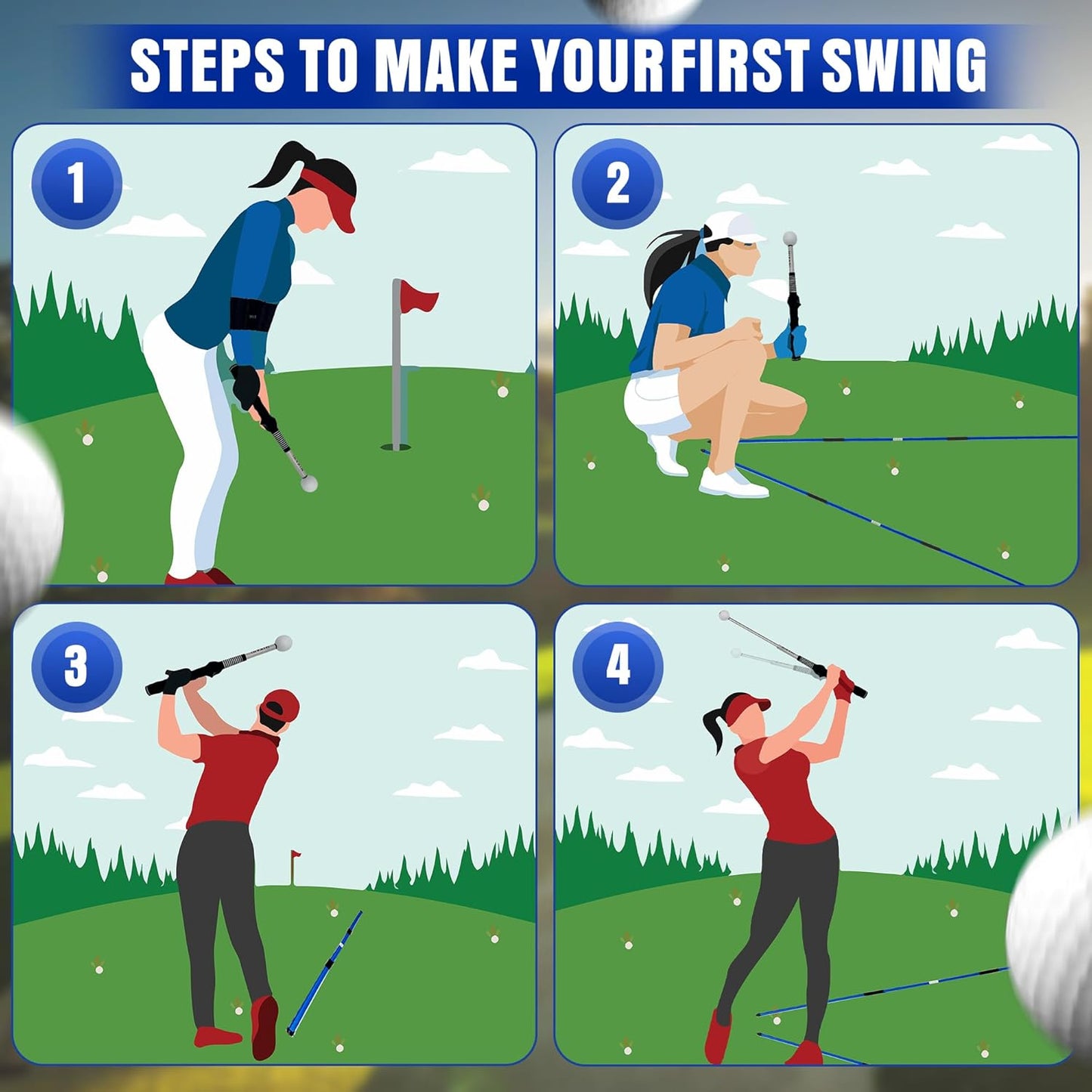 STEPS TO MAKE YOURFIRST SWING

1

2

3

4