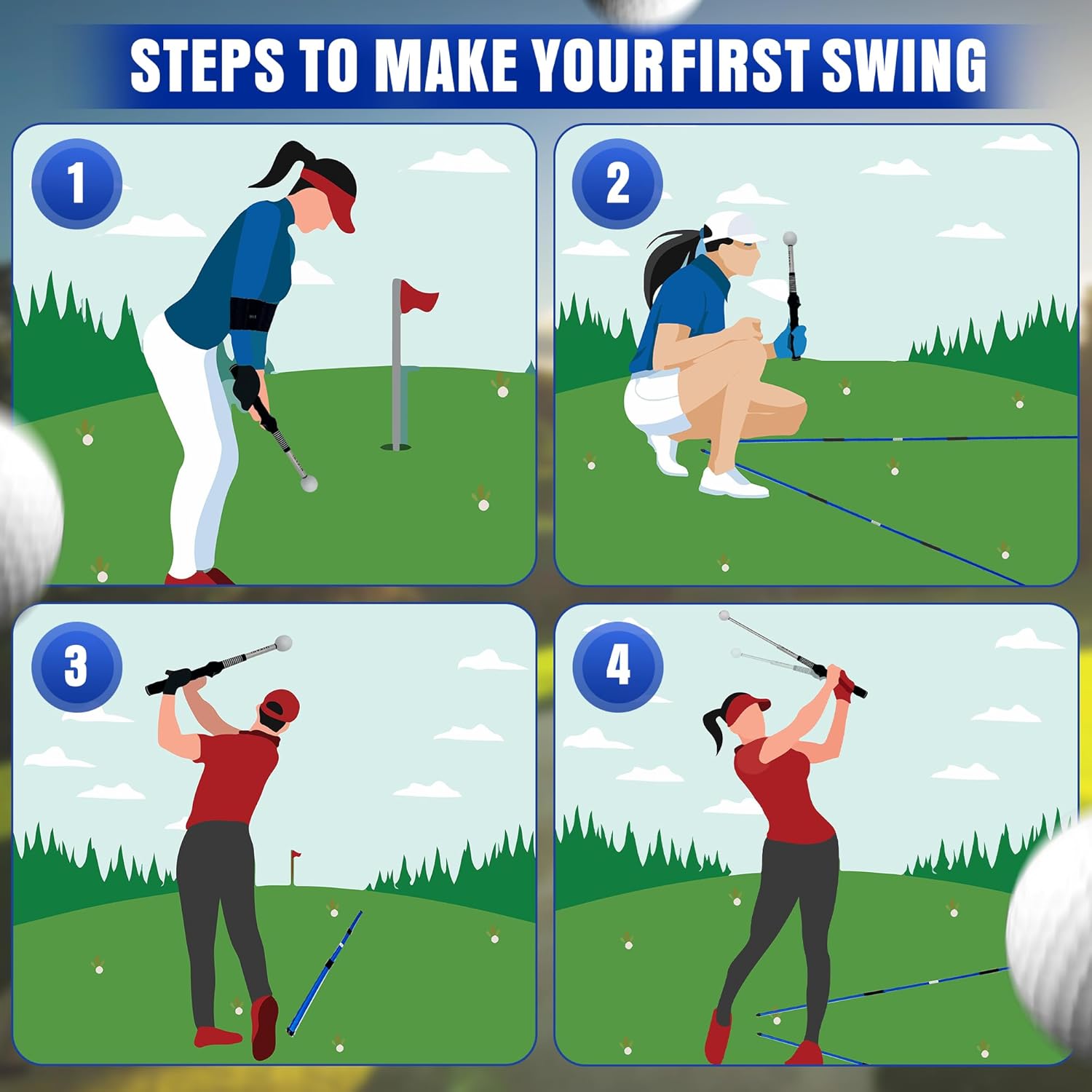 STEPS TO MAKE YOURFIRST SWING

1

2

3

4