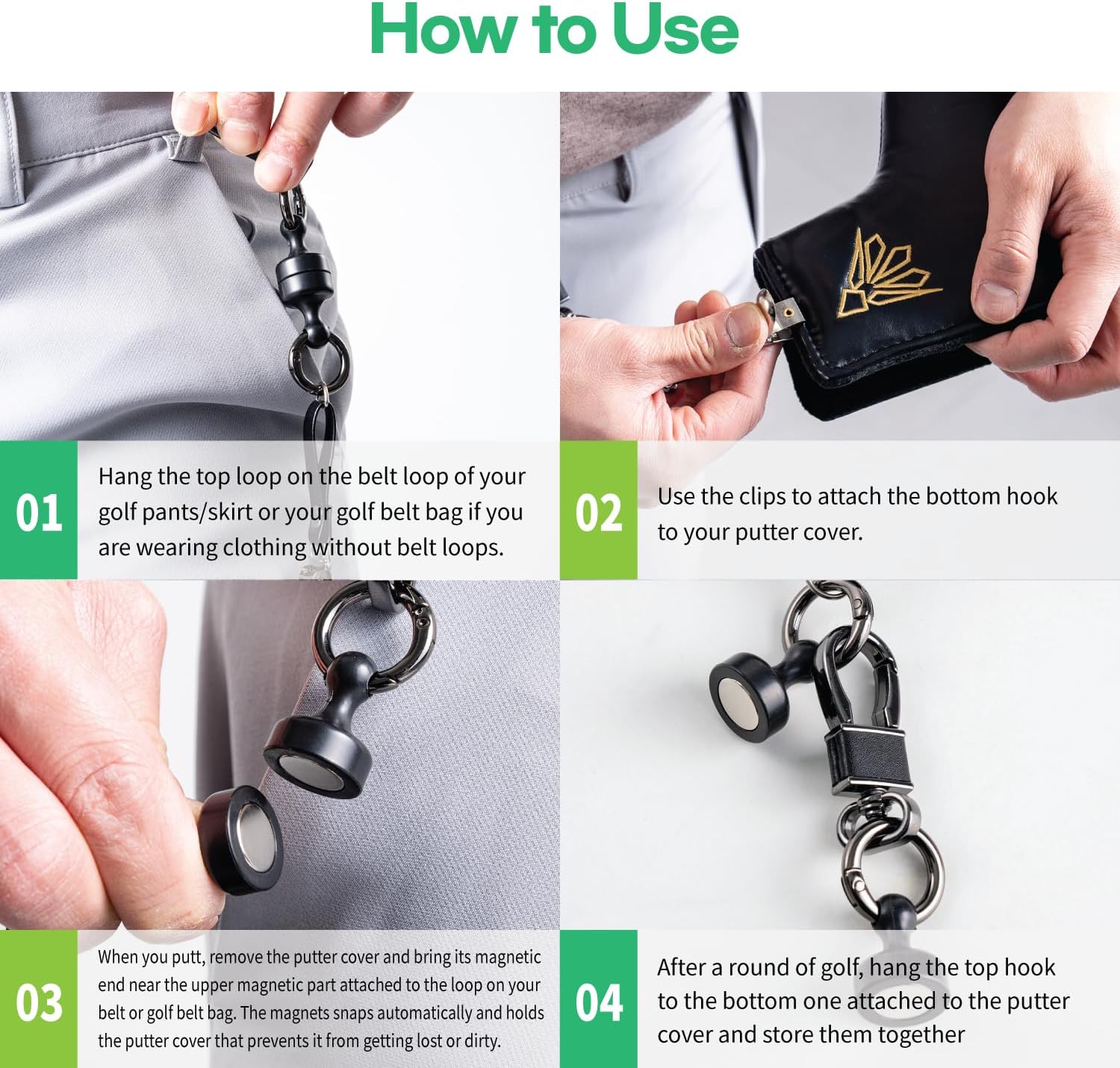 How to Use

01

Hang the top loop on the belt loop of your golf pants/skirt or your golf belt bag if you are wearing clothing without belt loops.

02

Use the clips to attach the bottom hook to your putter cover.

03

When you putt, remove the putter cover and bring its magnetic end near the upper magnetic part attached to the loop on your belt or golf belt bag. The magnets snaps automatically and holds the putter cover that prevents it from getting lost or dirty.

04

After a round of golf, hang the top hook to the bottom one attached to the putter cover and store them together