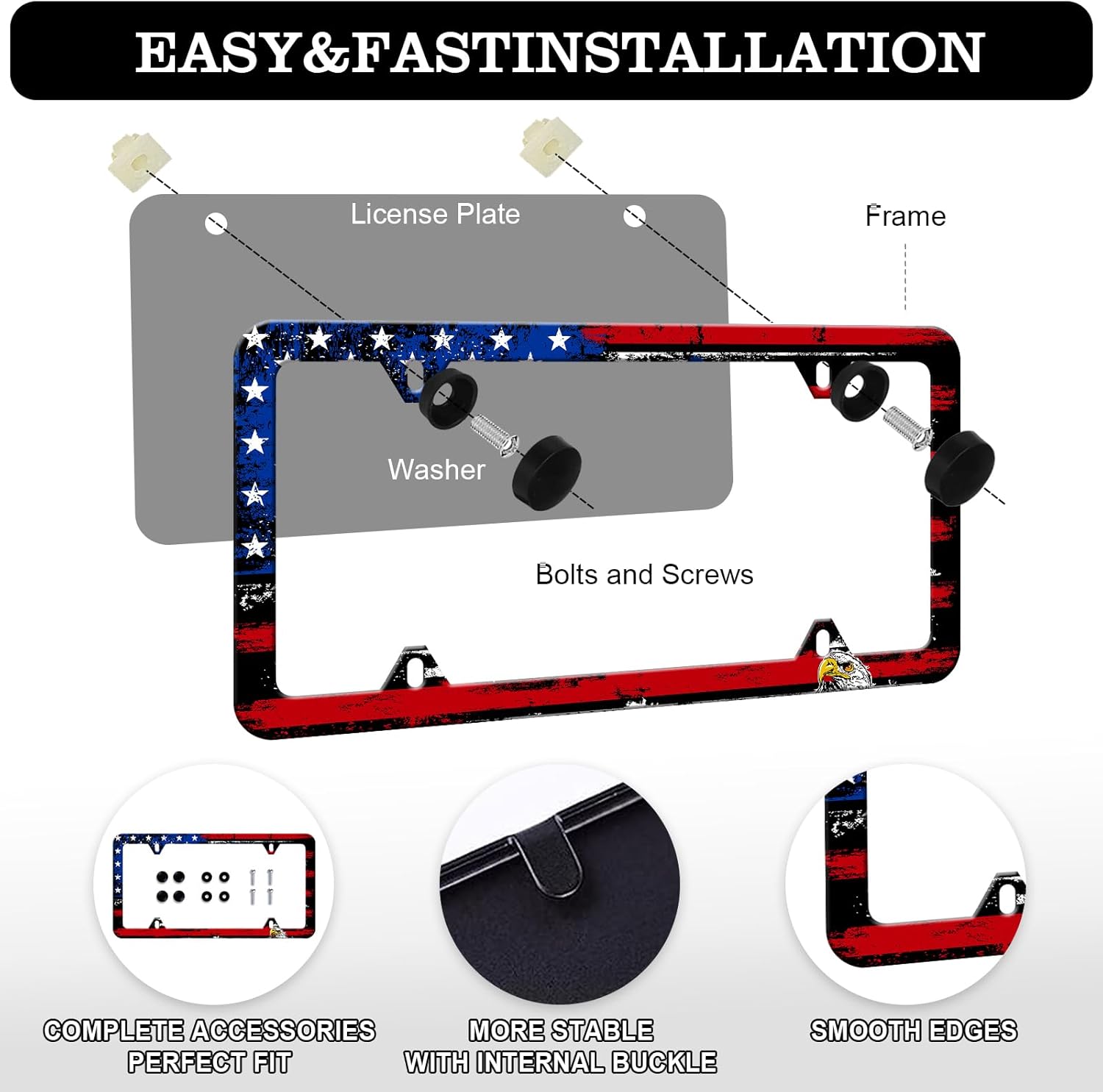 EASY&FASTINSTALLATION

License Plate

Frame

Washer

Bolts and Screws

COMPLETE ACCESSORIES PERFECT FIT

MORE STABLE WITH INTERNAL BUCKLE

SMOOTH EDGES