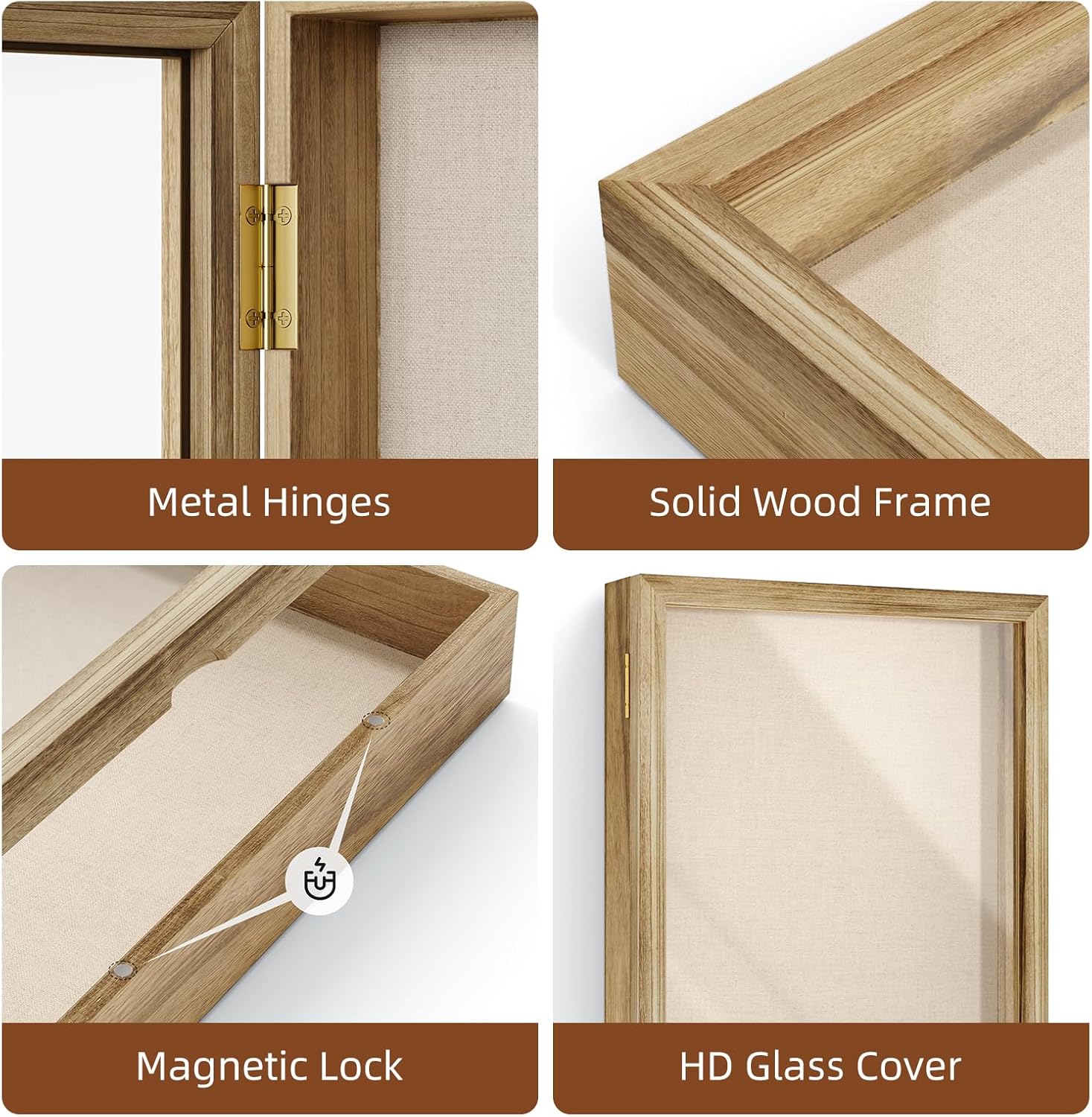 Metal Hinges

Solid Wood Frame

Magnetic Lock

HD Glass Cover