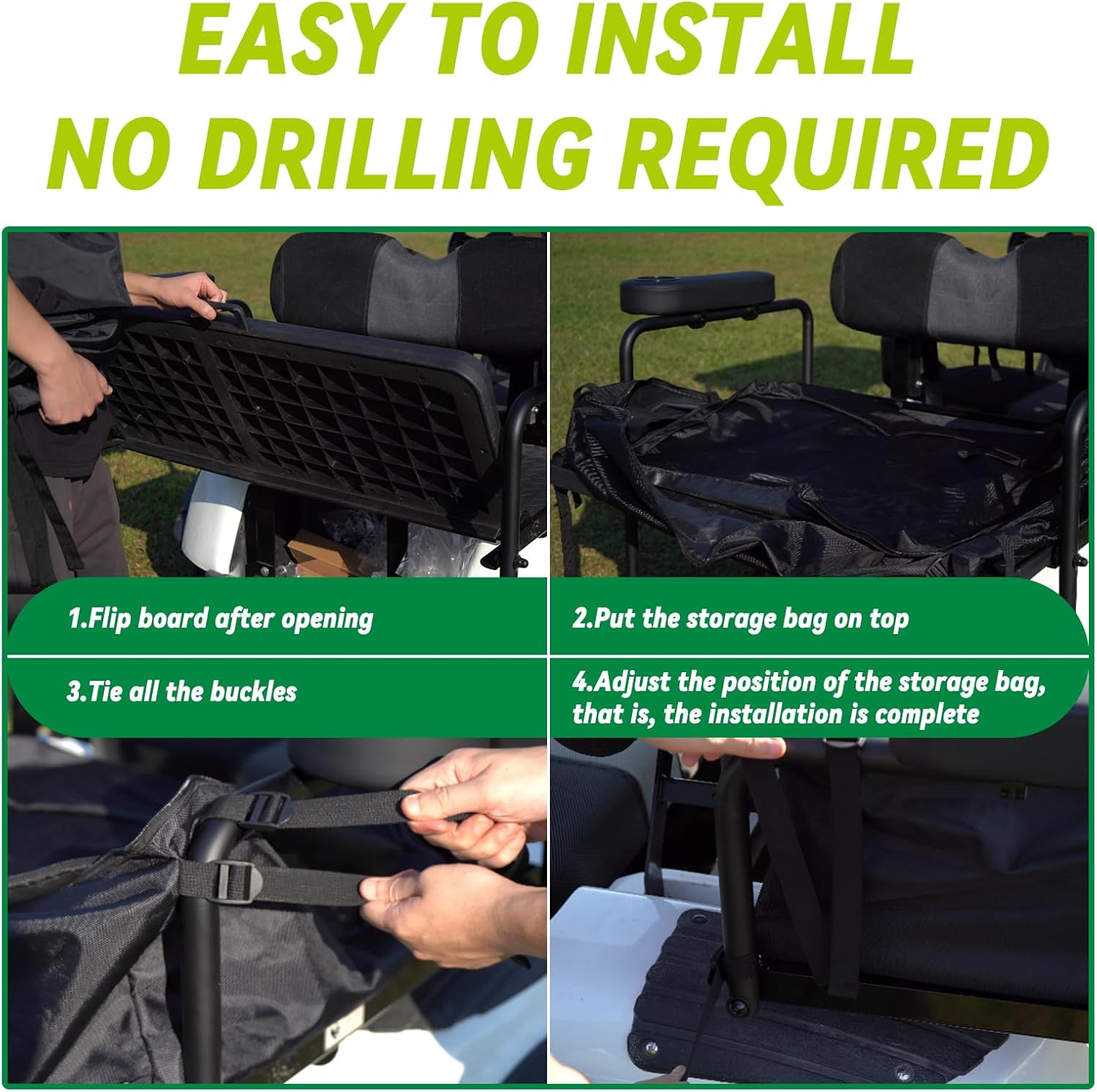 EASY TO INSTALL
NO DRILLING REQUIRED

1.Flip board after opening

2.Put the storage bag on top

3.Tie all the buckles

4.Adjust the position of the storage bag, that is, the installation is complete