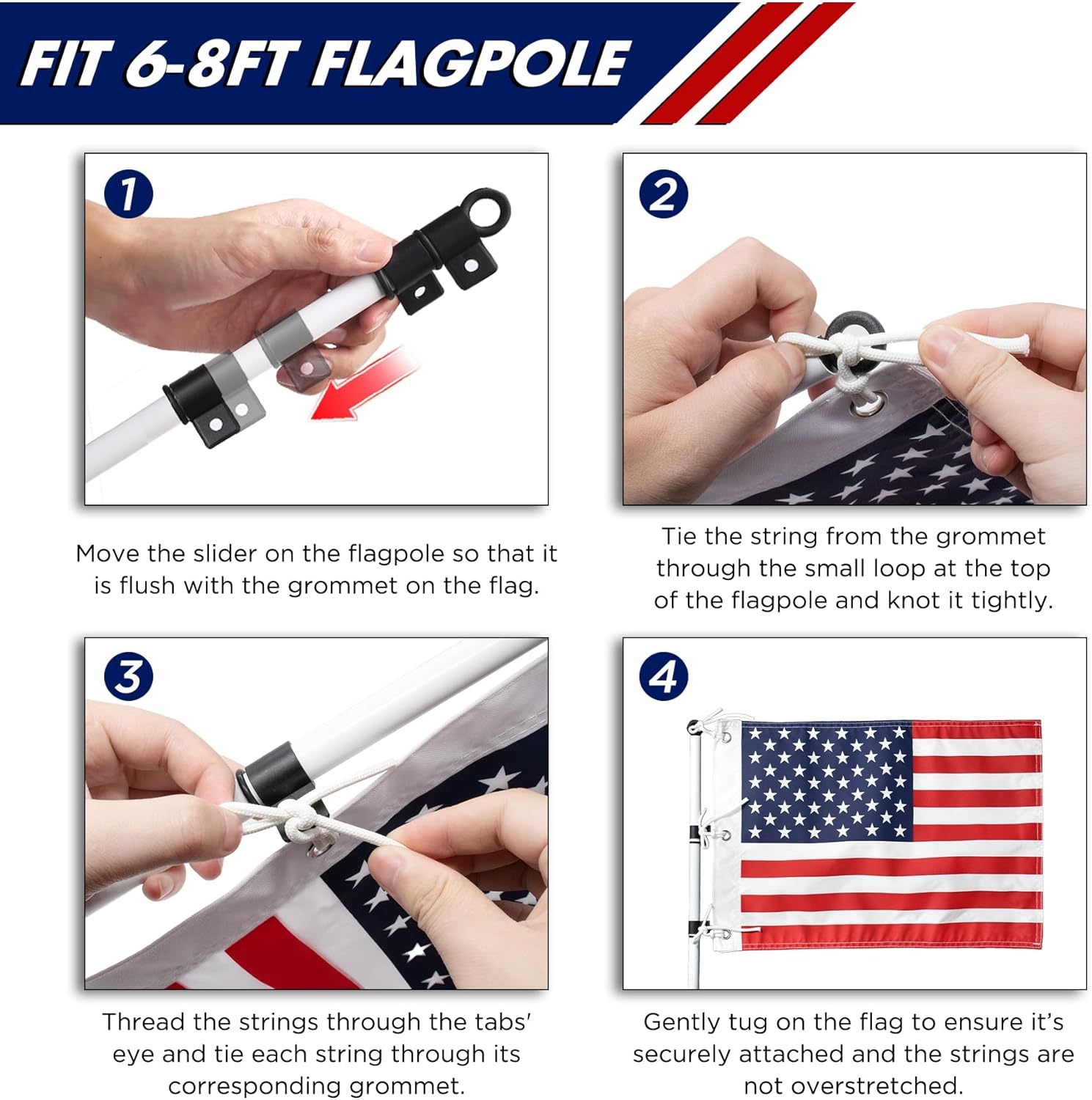 FIT 6-8FT FLAGPOLE

1

Move the slider on the flagpole so that it is flush with the grommet on the flag.

2

Tie the string from the grommet through the small loop at the top of the flagpole and knot it tightly.

3

Thread the strings through the tabs' eye and tie each string through its corresponding grommet.

4

Gently tug on the flag to ensure it's securely attached and the strings are not overstretched.