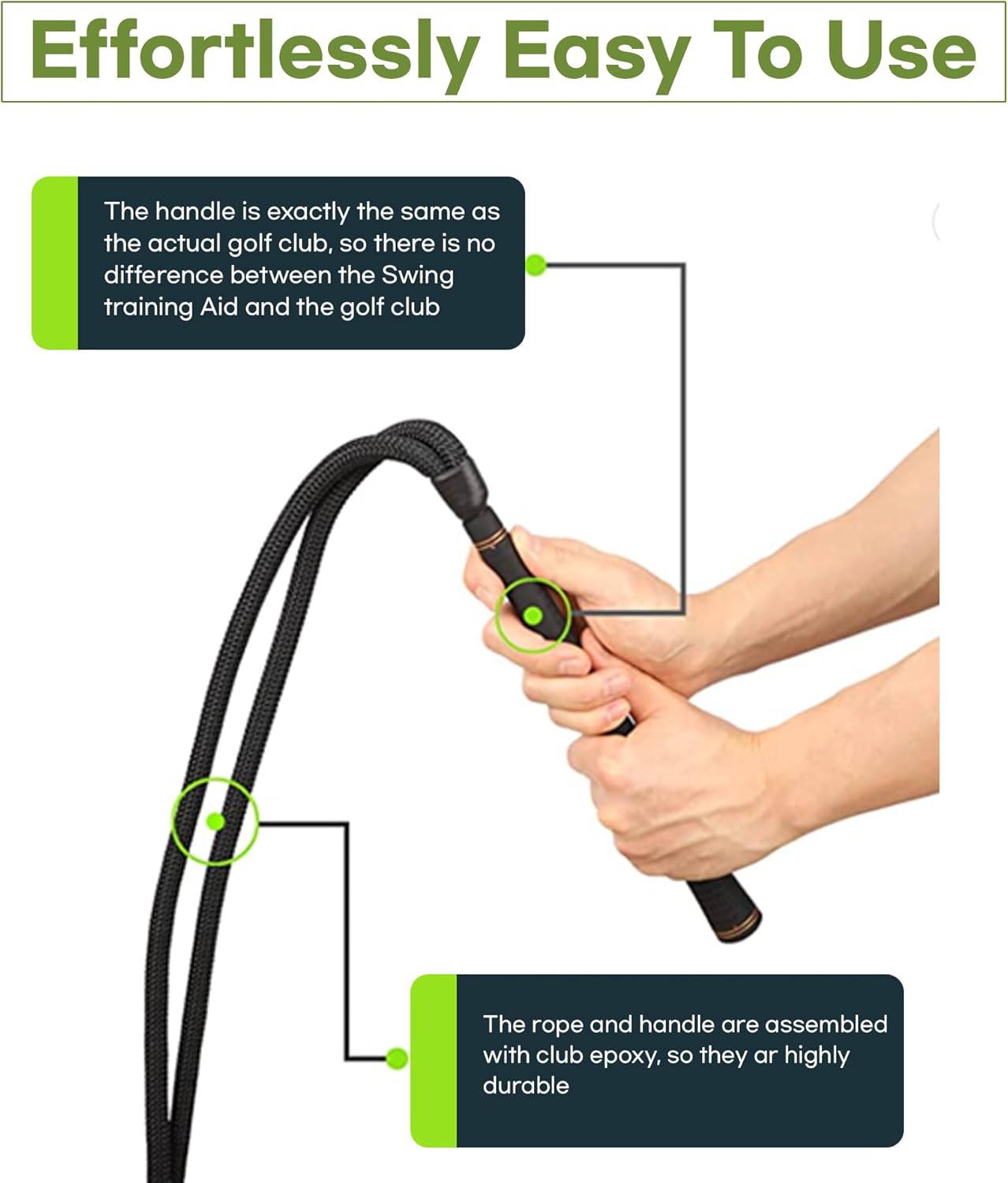 Effortlessly Easy To Use

The handle is exactly the same as the actual golf club, so there is no difference between the Swing training Aid and the golf club

The rope and handle are assembled with club epoxy, so they ar highly durable