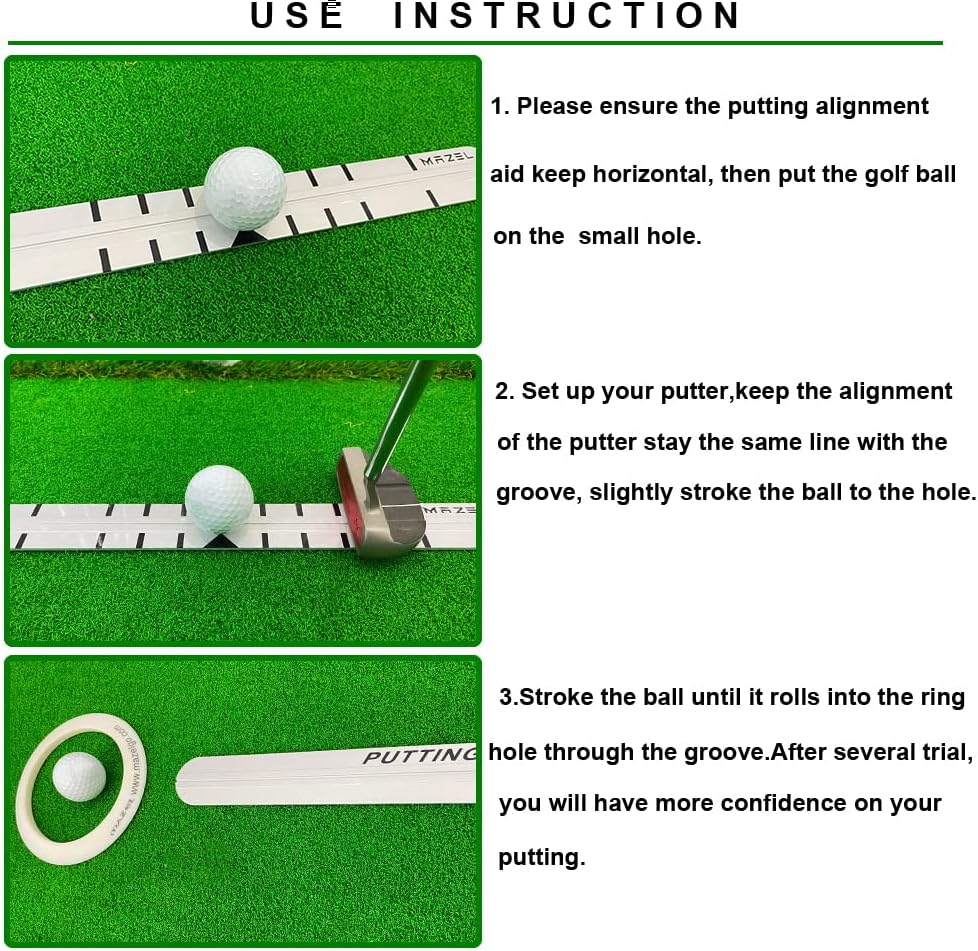 USE INSTRUCTION

MAZEL

1. Please ensure the putting alignment aid keep horizontal, then put the golf ball on the small hole.

MAZE

2. Set up your putter,keep the alignment of the putter stay the same line with the groove, slightly stroke the ball to the hole.

www.mazelgolf.com

PUTTING

3.Stroke the ball until it rolls into the ring hole through the groove.After several trial, you will have more confidence on your putting.