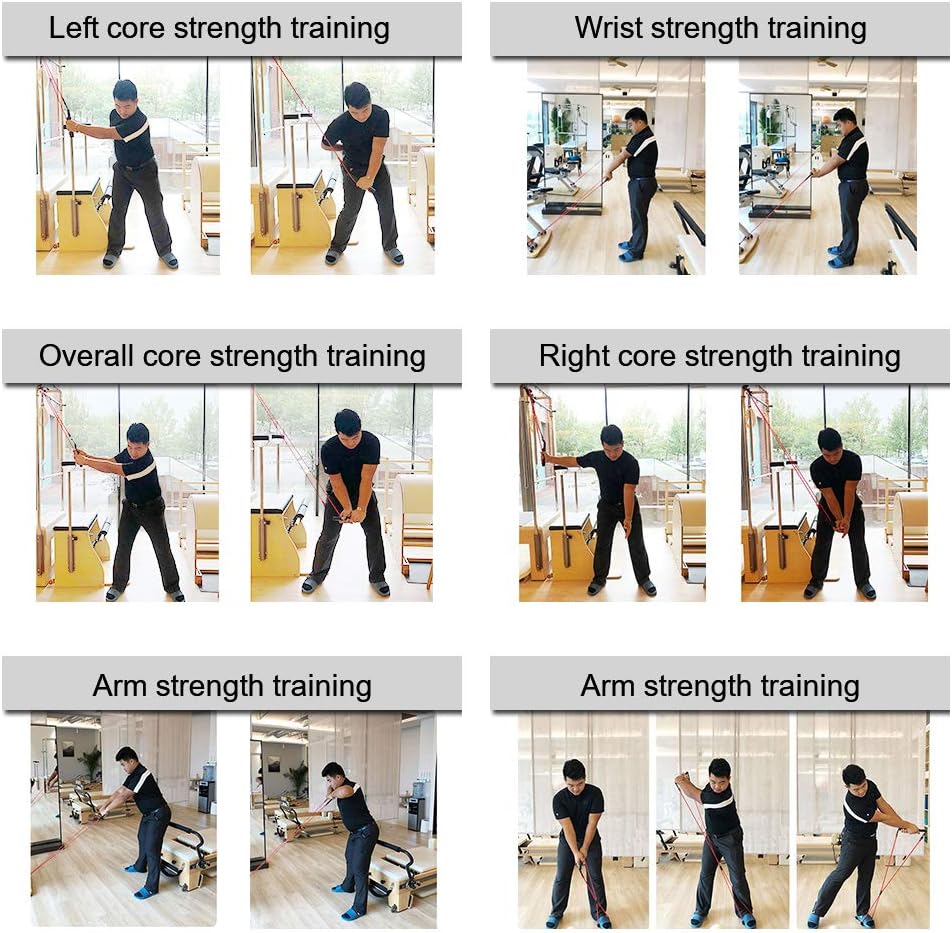 Left core strength training

Wrist strength training

Overall core strength training

Right core strength training

Arm strength training

Arm strength training