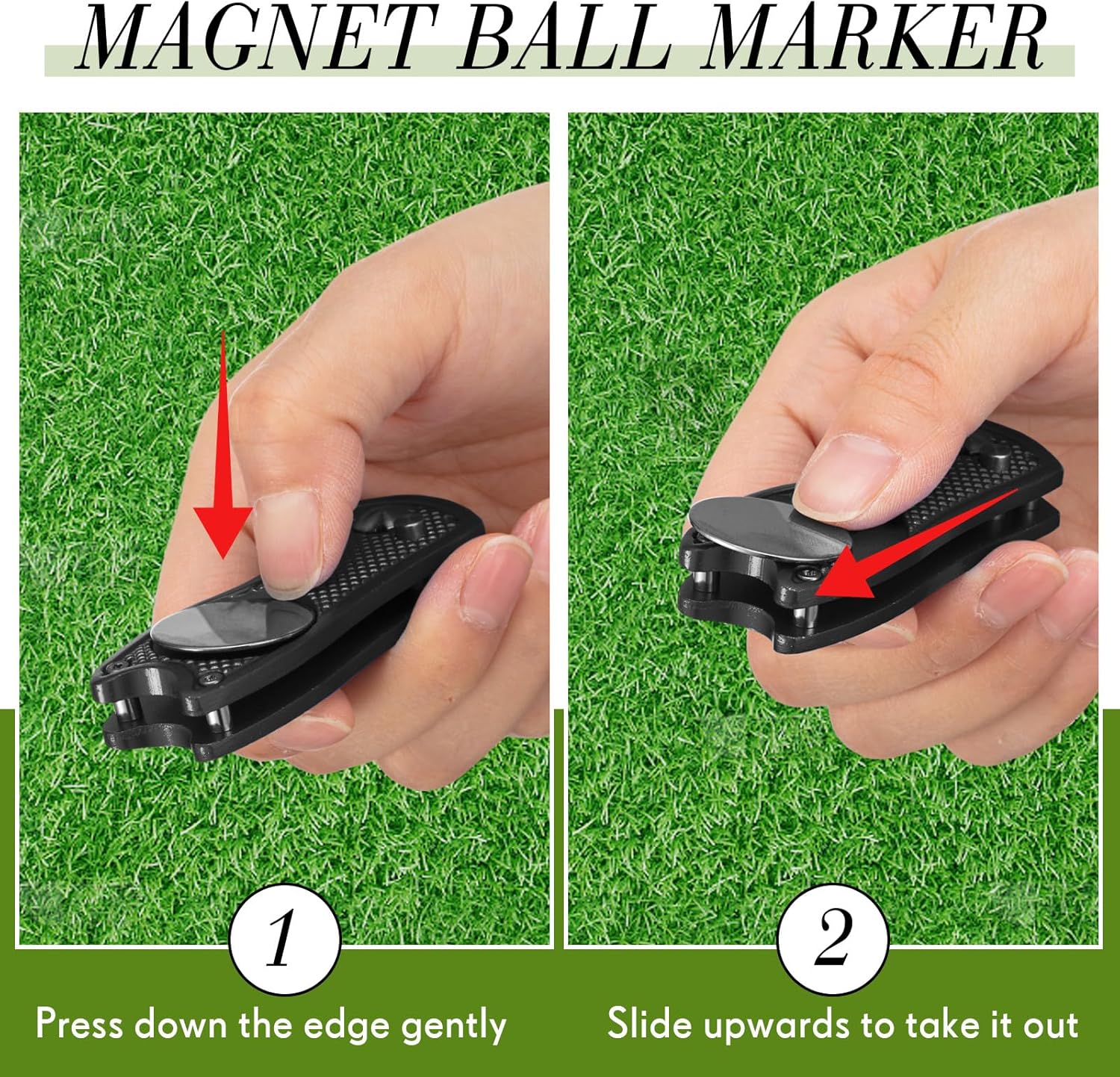 MAGNET BALL MARKER

1

Press down the edge gently

2

Slide upwards to take it out