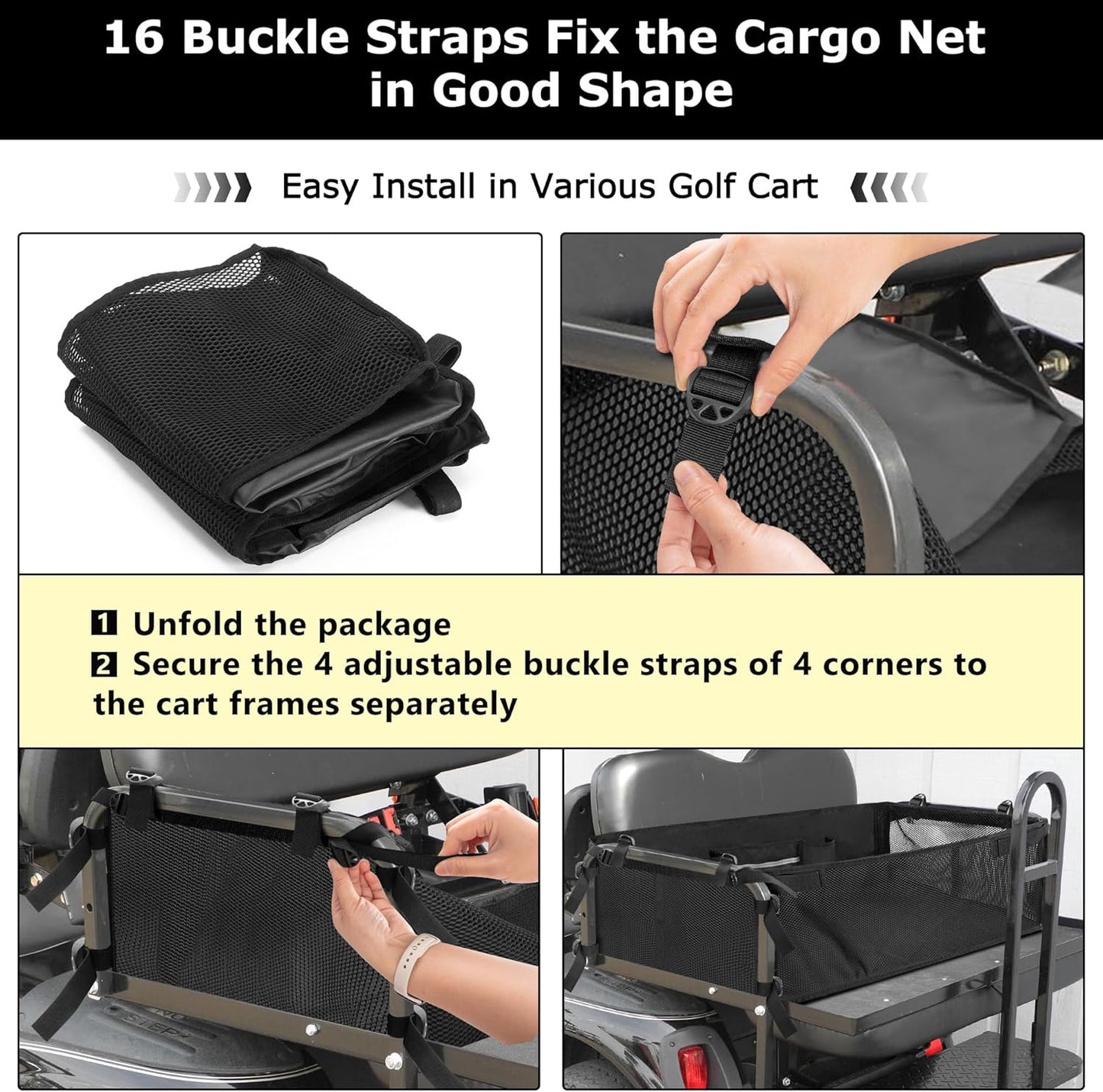 16 Buckle Straps Fix the Cargo Net in Good Shape

Easy Install in Various Golf Cart

1 Unfold the package
2 Secure the 4 adjustable buckle straps of 4 corners to the cart frames separately

STEP