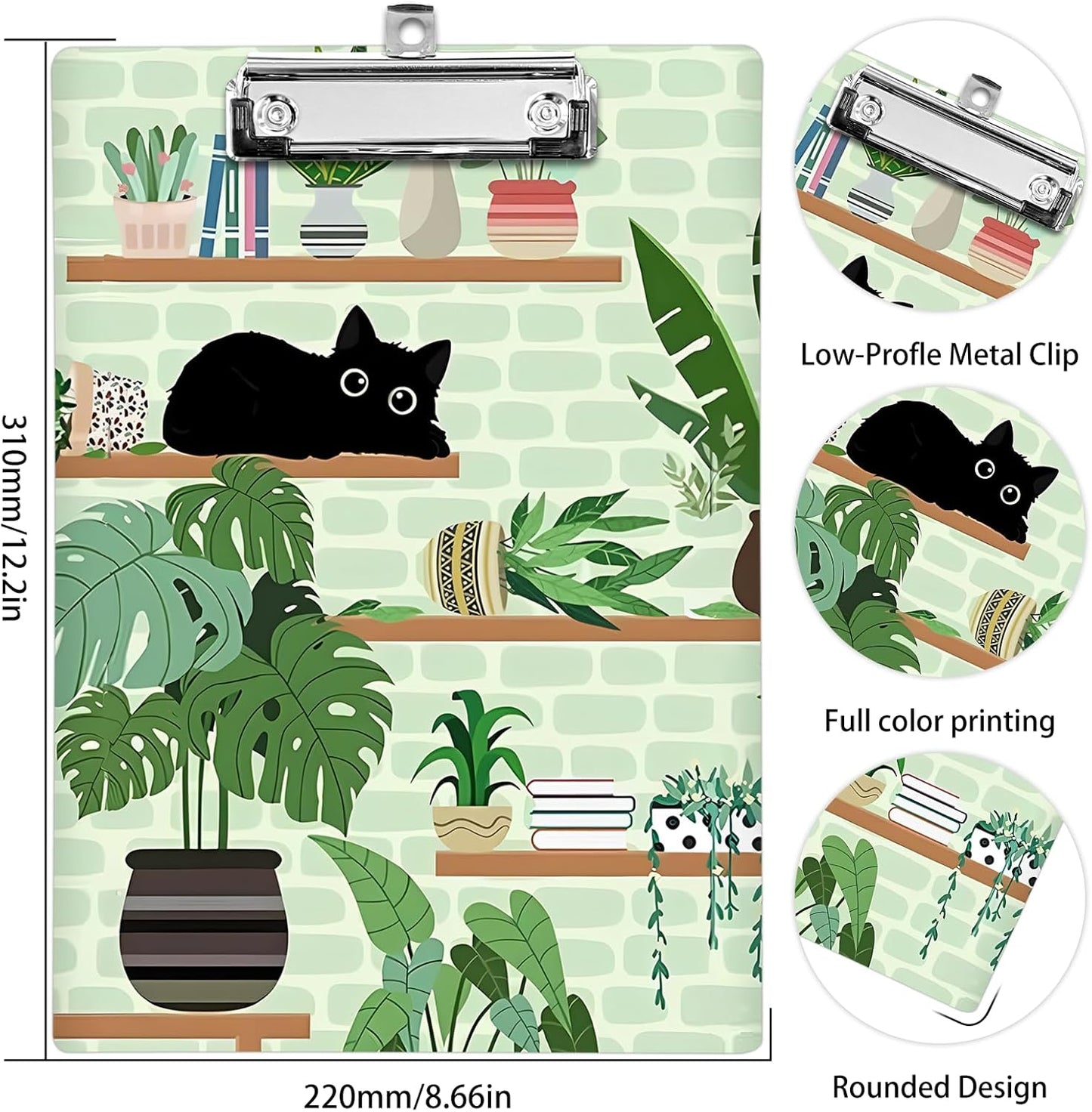 310mm/12.2in

220mm/8.66in

Low-Profle Metal Clip

Full color printing

Rounded Design