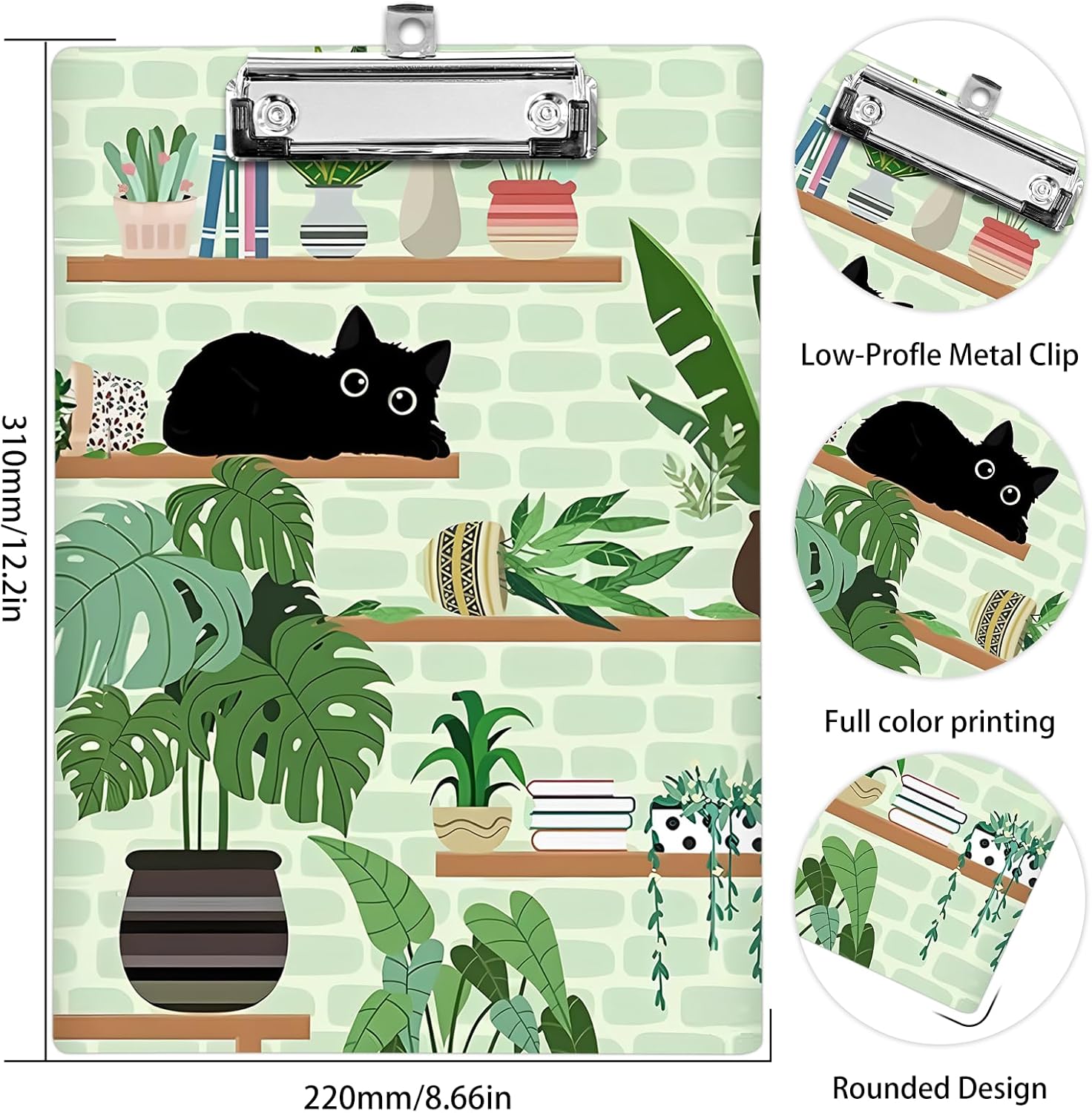 310mm/12.2in

220mm/8.66in

Low-Profle Metal Clip

Full color printing

Rounded Design