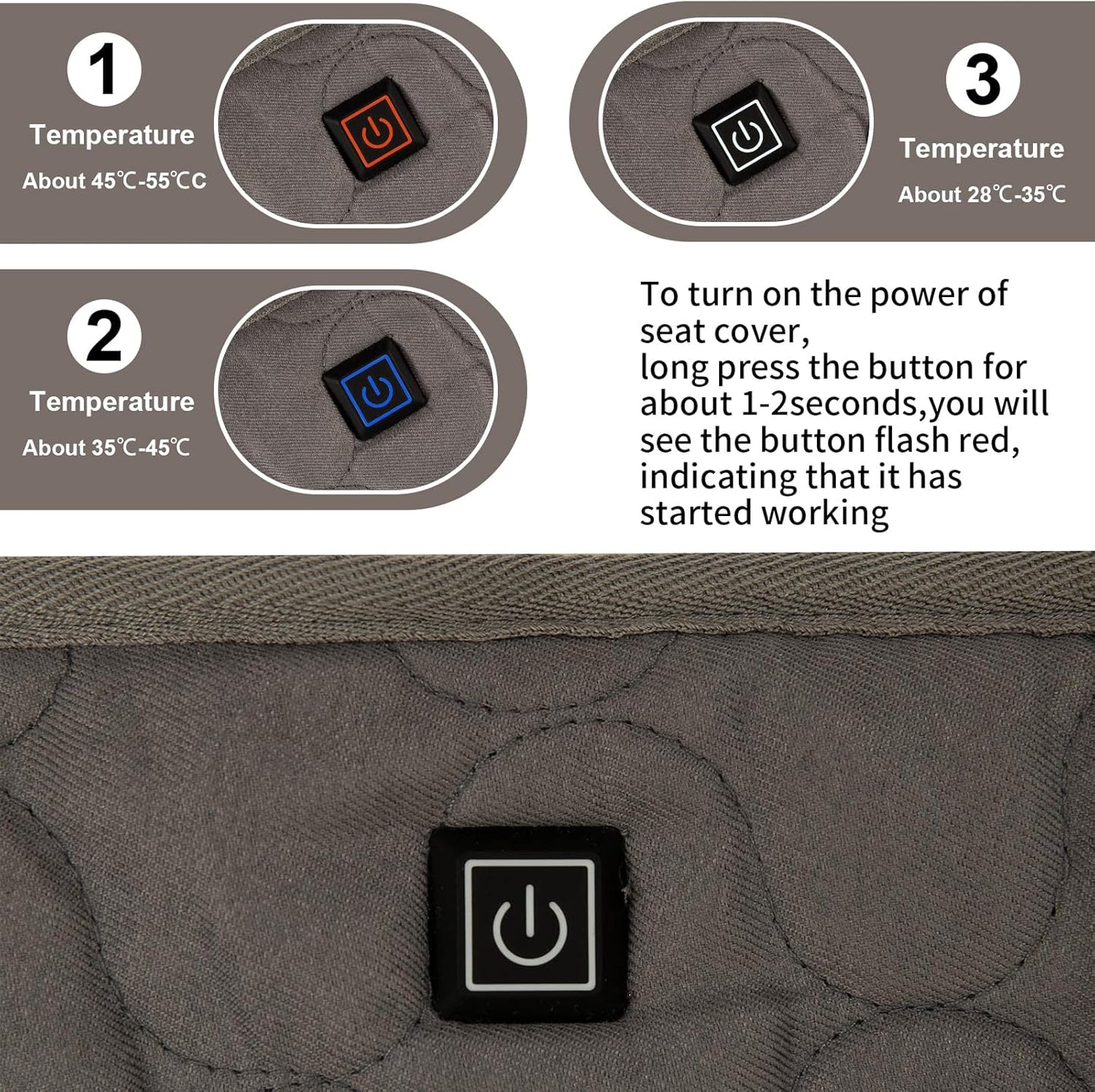 1
Temperature
About 45℃-55℃C

3
Temperature
About 28℃-35℃

2
Temperature
About 35℃-45℃

To turn on the power of seat cover,
long press the button for about 1-2seconds,you will see the button flash red, indicating that it has started working